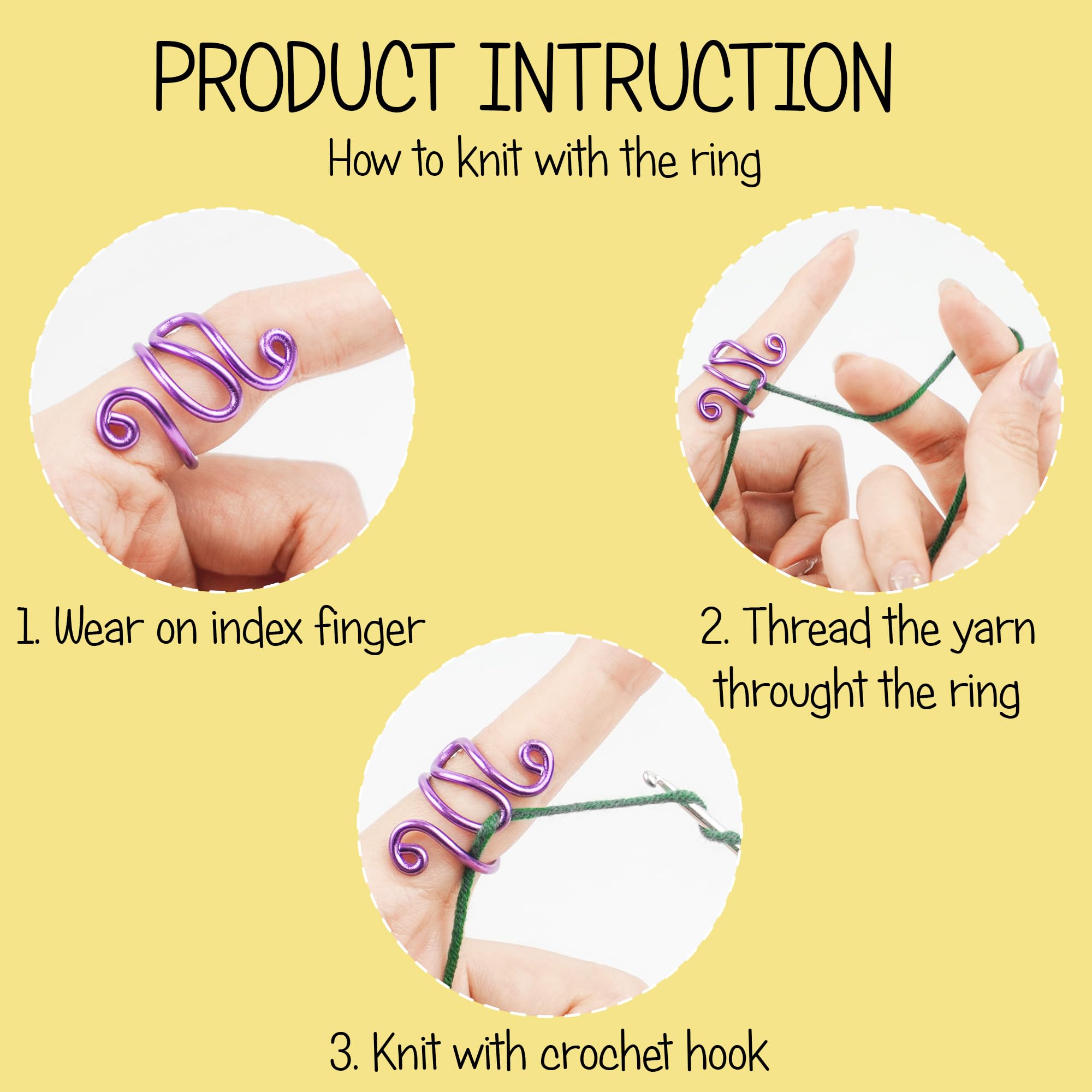 PRODUCT INTRUCTION

How to knit with the ring

1. Wear on index finger

2. Thread the yarn throught the ring

3. Knit with crochet hook