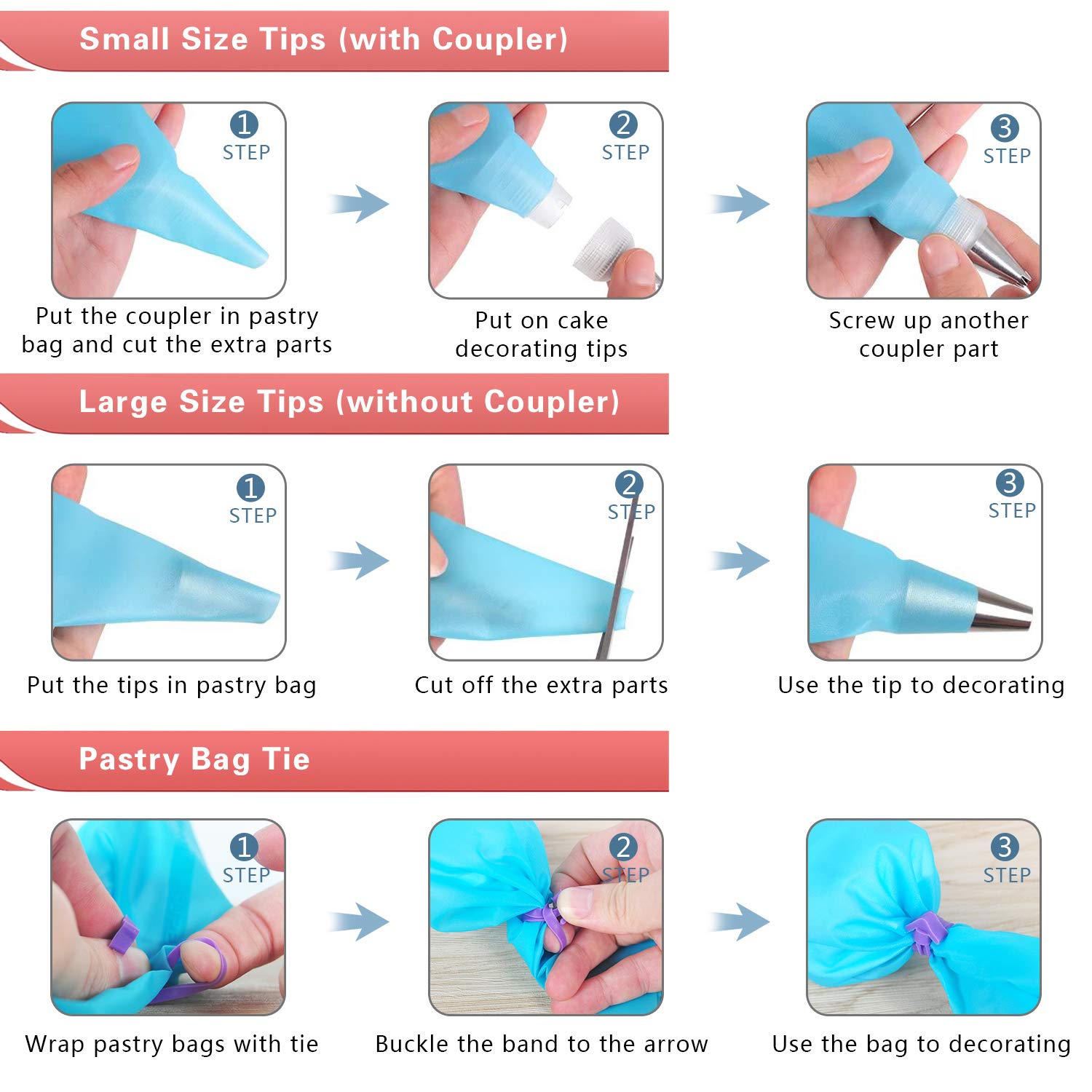 Small Size Tips (with Coupler)

1 STEP
Put the coupler in pastry bag and cut the extra parts

2 STEP
Put on cake decorating tips

3 STEP
Screw up another coupler part

Large Size Tips (without Coupler)

1 STEP
Put the tips in pastry bag

2 STEP
Cut off the extra parts

3 STEP
Use the tip to decorating

Pastry Bag Tie

1 STEP
Wrap pastry bags with tie

2 STEP
Buckle the band to the arrow

3 STEP
Use the bag to decorating