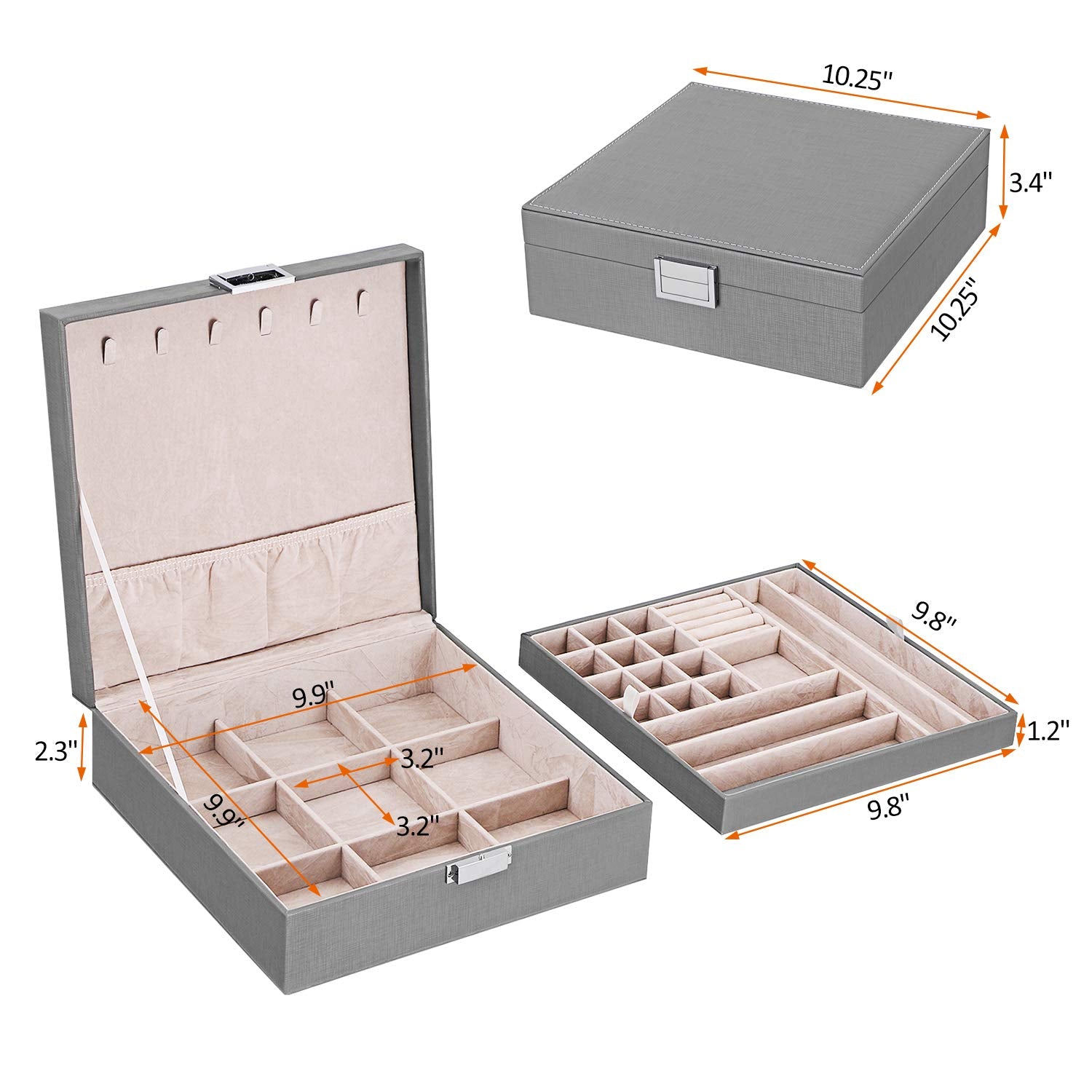 10.25"
3.4"
10.25"
9.9"
2.3"
3.2"
9.9"
3.2"
9.8"
1.2"
9.8"