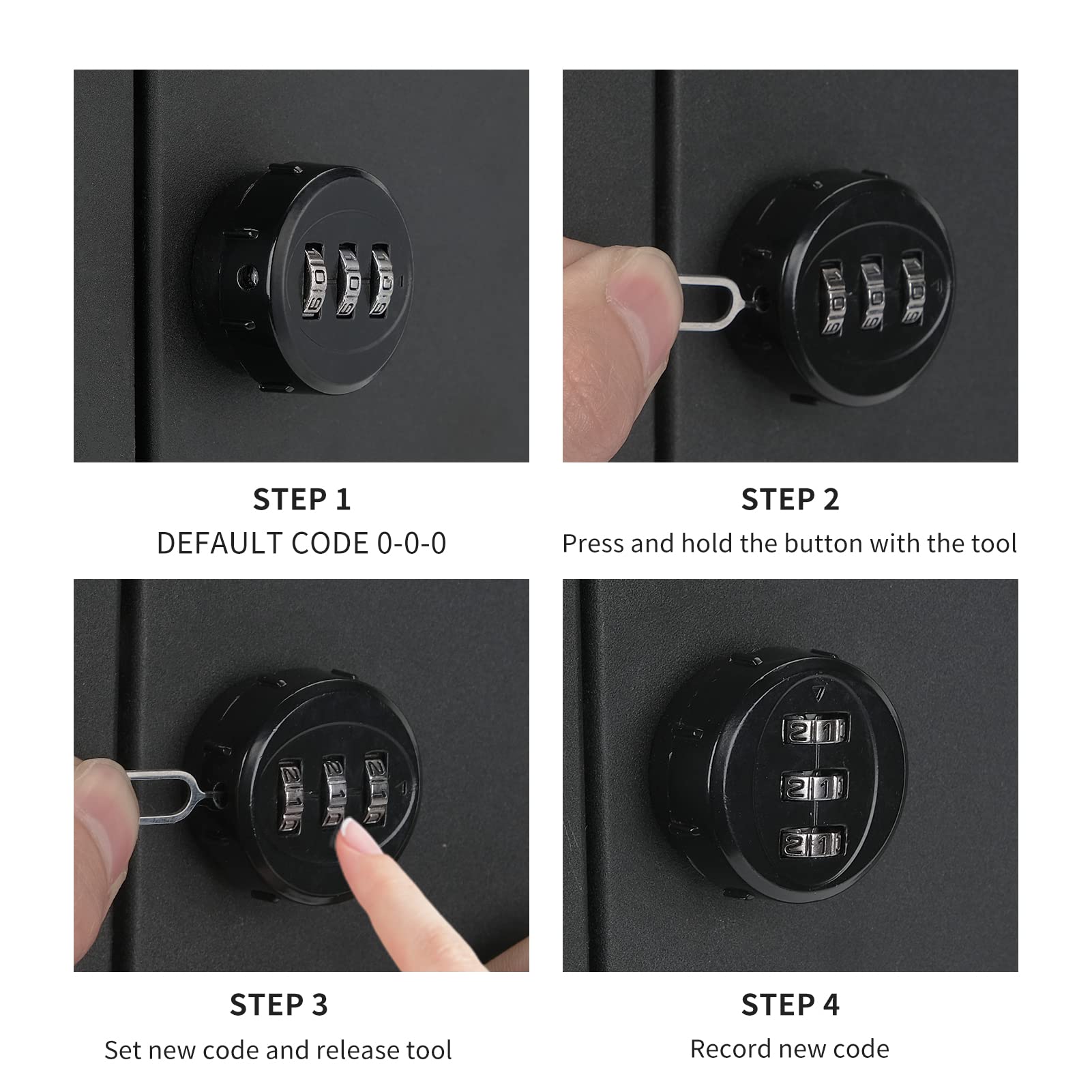 STEP 1
DEFAULT CODE 0-0-0

STEP 2
Press and hold the button with the tool

STEP 3
Set new code and release tool

STEP 4
Record new code