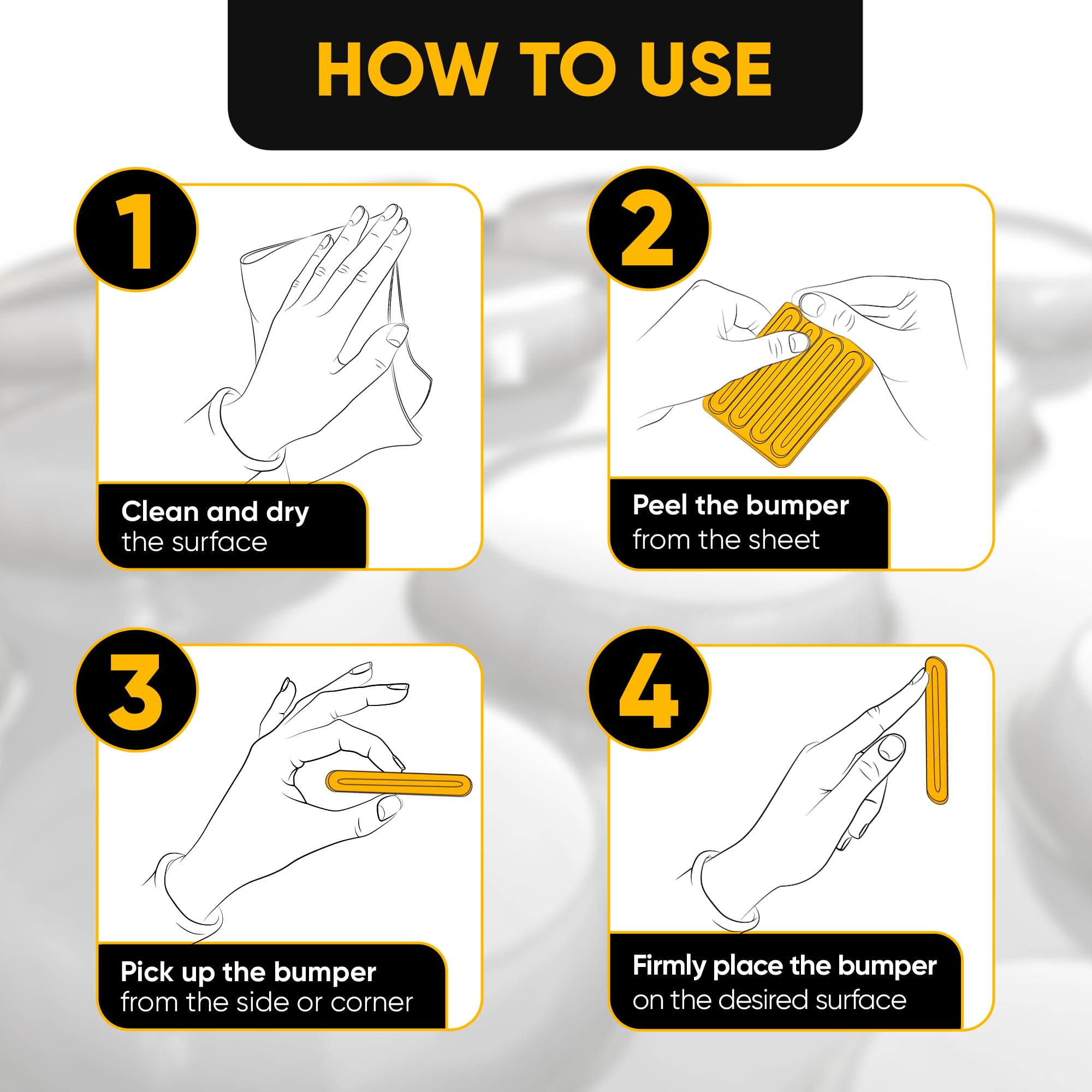 HOW TO USE

1

Clean and dry the surface

2

Peel the bumper from the sheet

3

Pick up the bumper from the side or corner

4

Firmly place the bumper on the desired surface