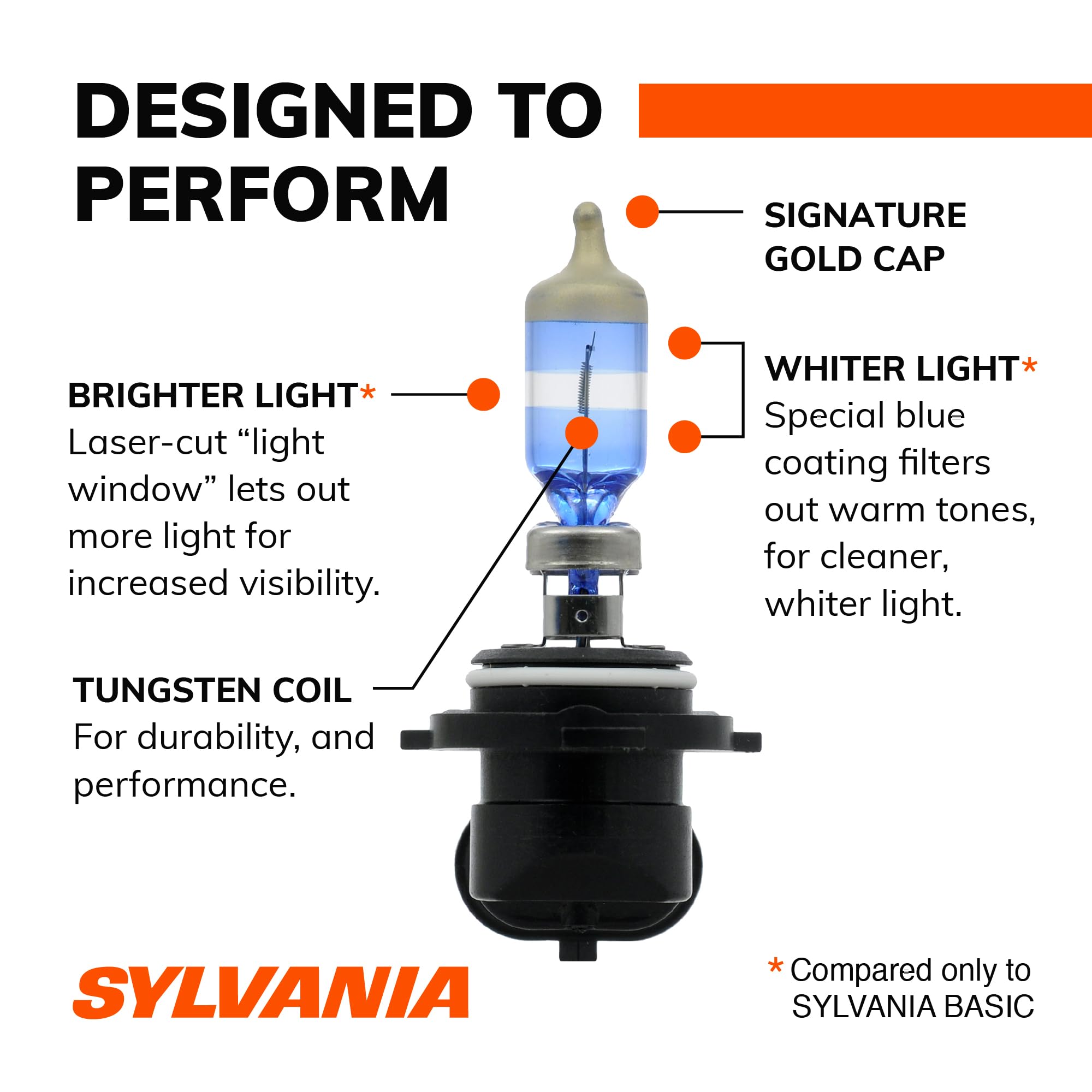 DESIGNED TO PERFORM

SIGNATURE GOLD CAP

BRIGHTER LIGHT*
Laser-cut “light window” lets out more light for increased visibility.

WHITER LIGHT*
Special blue coating filters out warm tones, for cleaner, whiter light.

TUNGSTEN COIL
For durability, and performance.

SYLVANIA

* Compared only to SYLVANIA BASIC