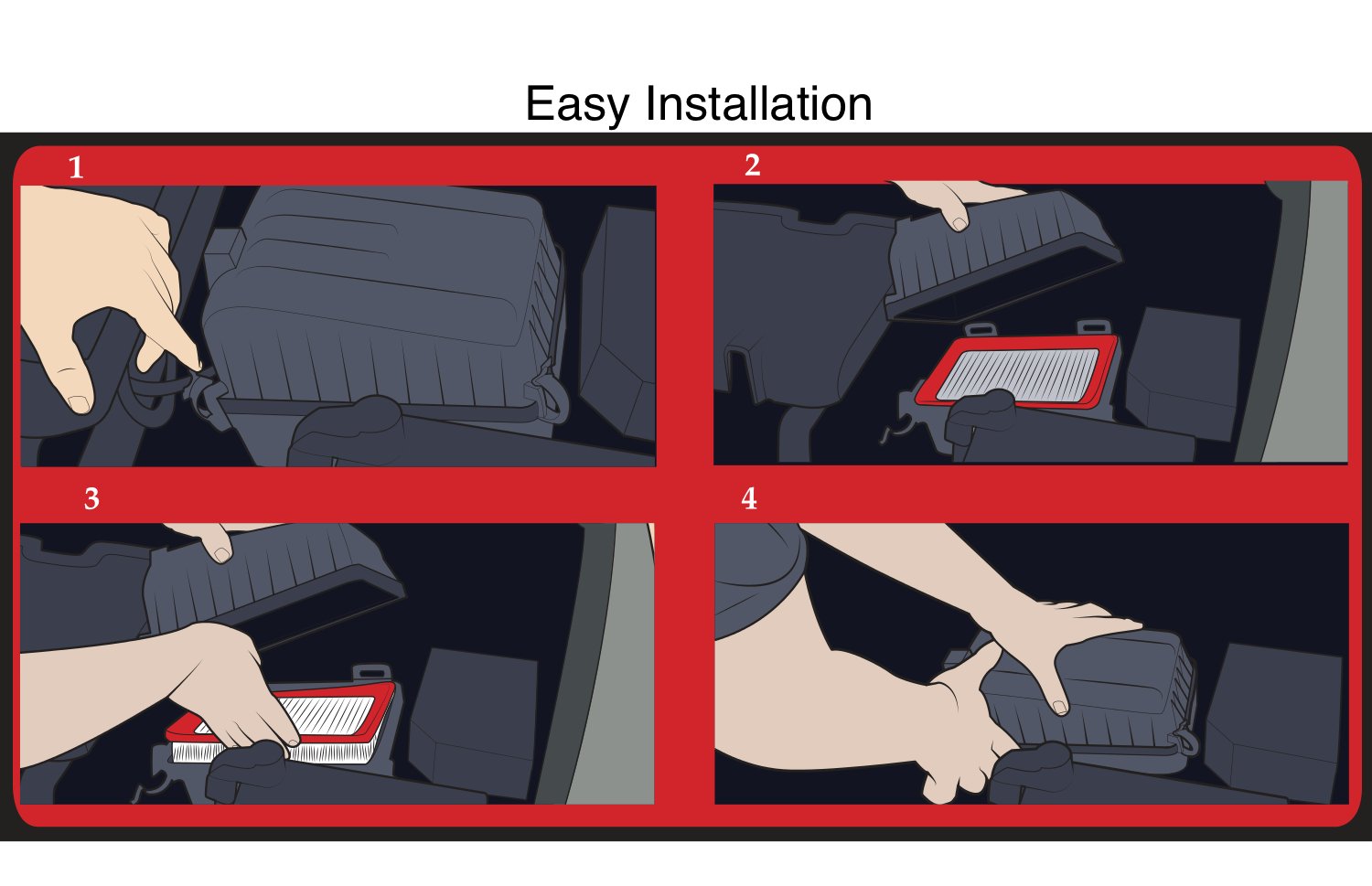 Easy Installation

1

2

3

4