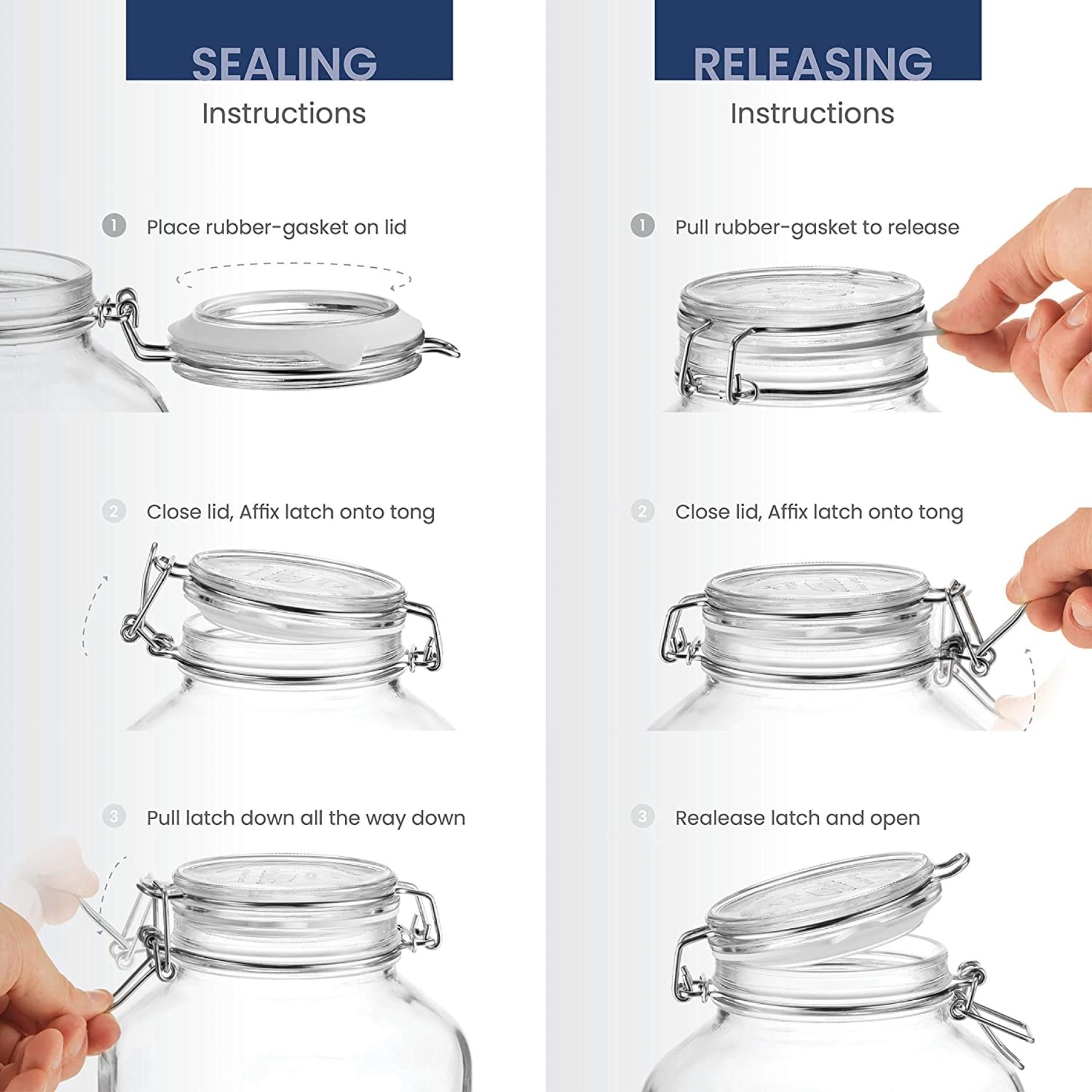 SEALING
Instructions

1 Place rubber-gasket on lid

2 Close lid, Affix latch onto tong

3 Pull latch down all the way down

RELEASING
Instructions

1 Pull rubber-gasket to release

2 Close lid, Affix latch onto tong

3 Realease latch and open