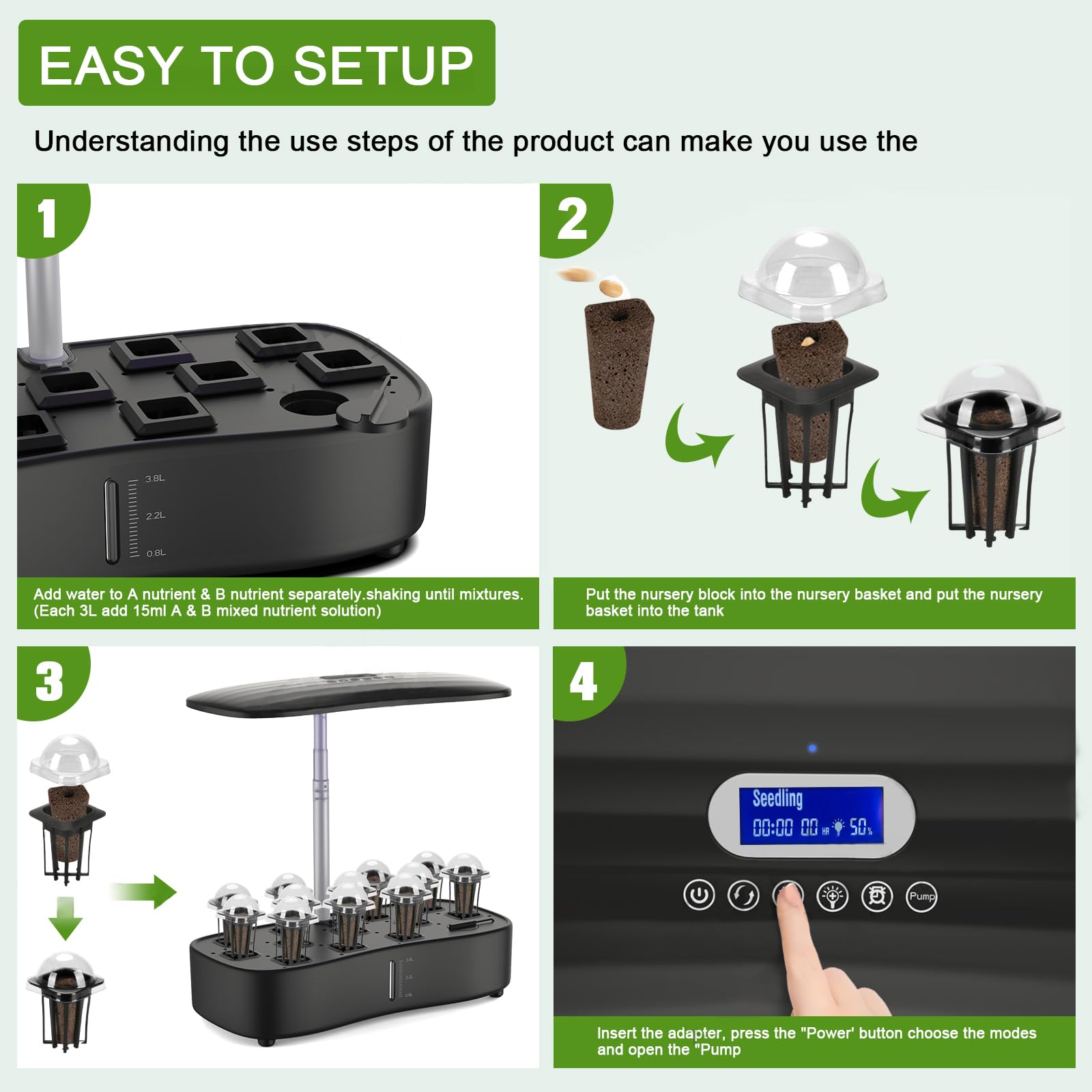 EASY TO SETUP

Understanding the use steps of the product can make you use the

1

3.8L
2.2L
0.8L

Add water to A nutrient & B nutrient separately.shaking until mixtures. (Each 3L add 15ml A & B mixed nutrient solution)

2

Put the nursery block into the nursery basket and put the nursery basket into the tank

3

4

Seedling
00:00 00 HR 50%

Pump

Insert the adapter, press the "Power' button choose the modes and open the "Pump