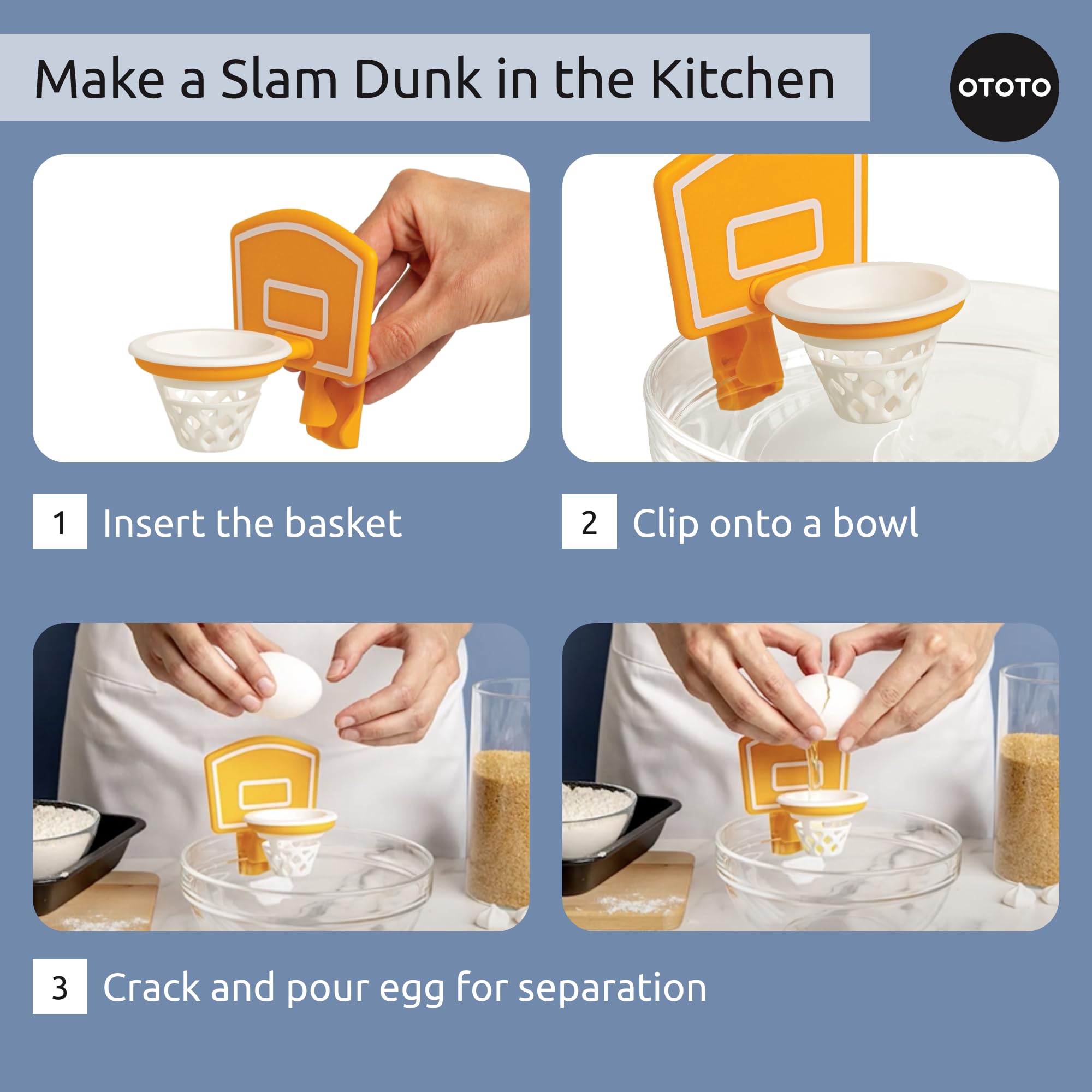 Make a Slam Dunk in the Kitchen

OTOTO

1 Insert the basket

2 Clip onto a bowl

3 Crack and pour egg for separation