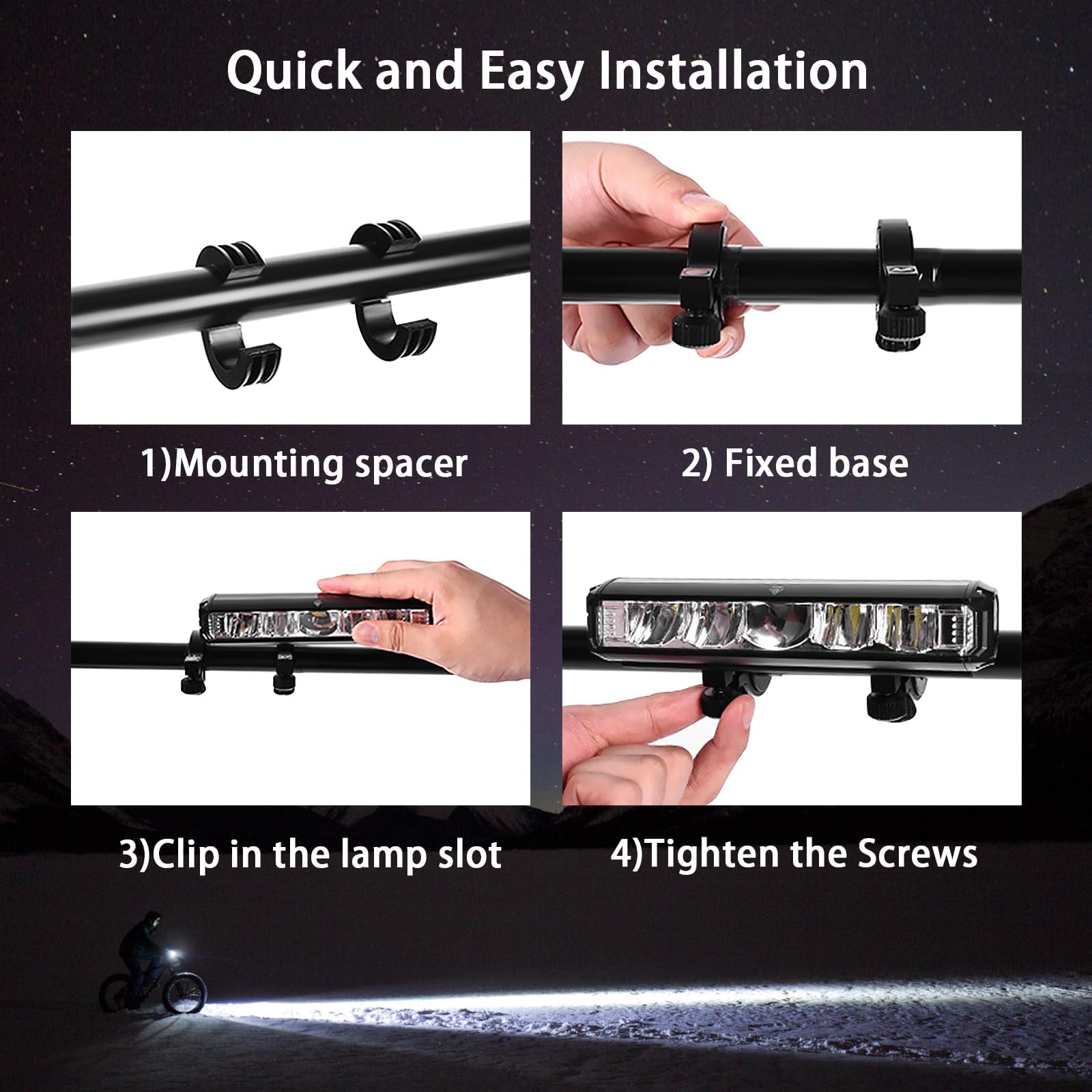 Quick and Easy Installation

1)Mounting spacer

2) Fixed base

3)Clip in the lamp slot

4)Tighten the Screws