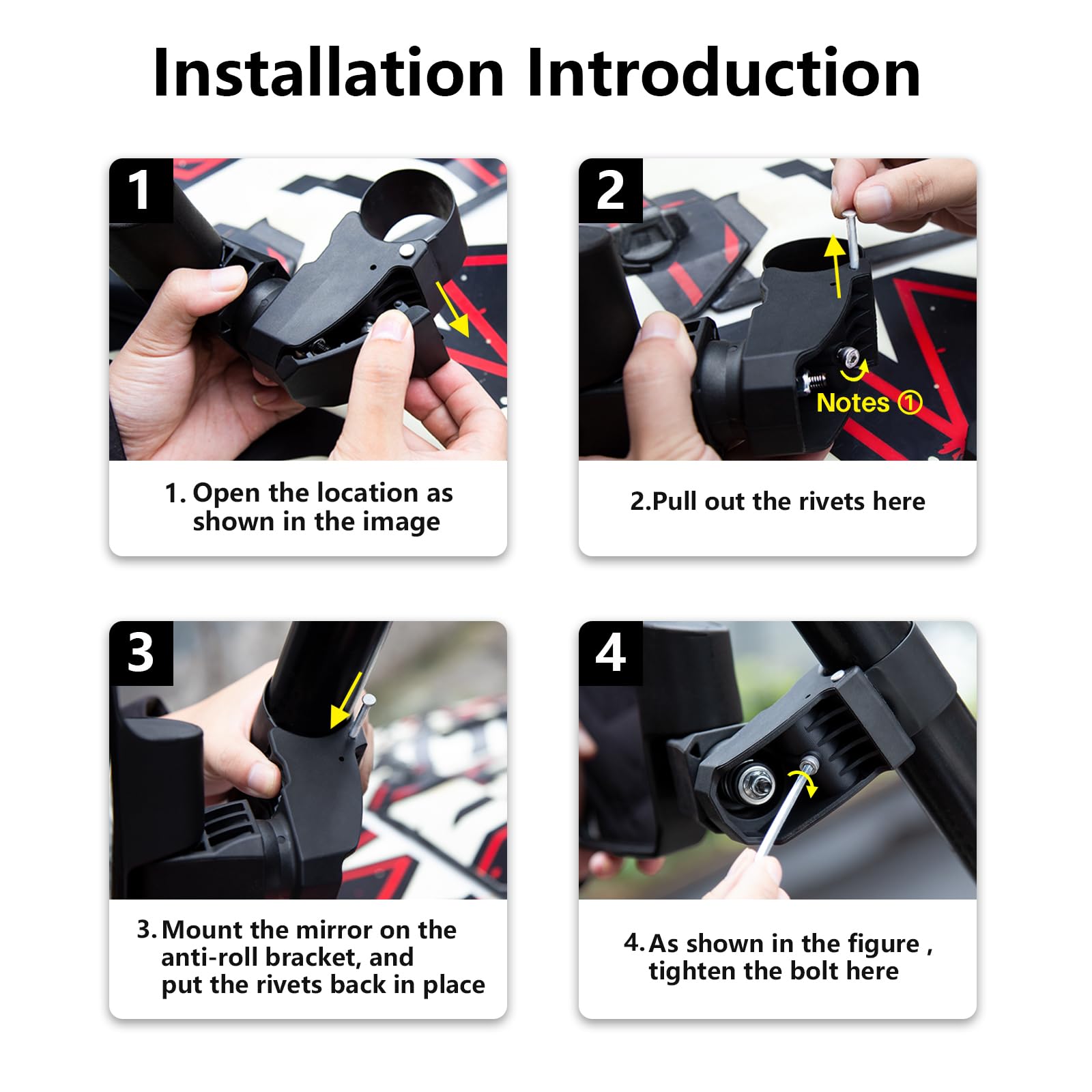 Installation Introduction

1

1. Open the location as shown in the image

2

Notes ①

2.Pull out the rivets here

3

3. Mount the mirror on the anti-roll bracket, and put the rivets back in place

4

4. As shown in the figure , tighten the bolt here