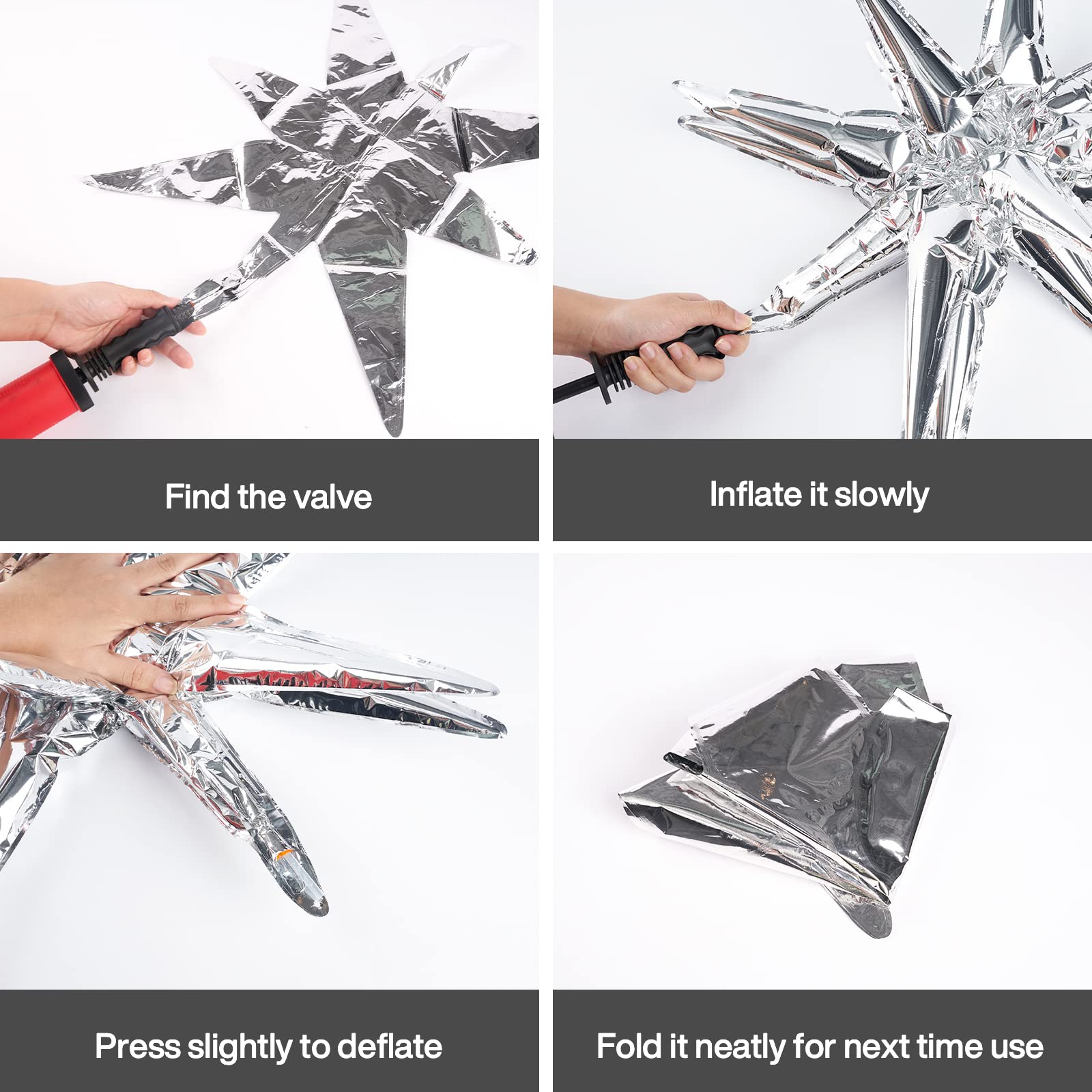 Find the valve

Inflate it slowly

Press slightly to deflate

Fold it neatly for next time use