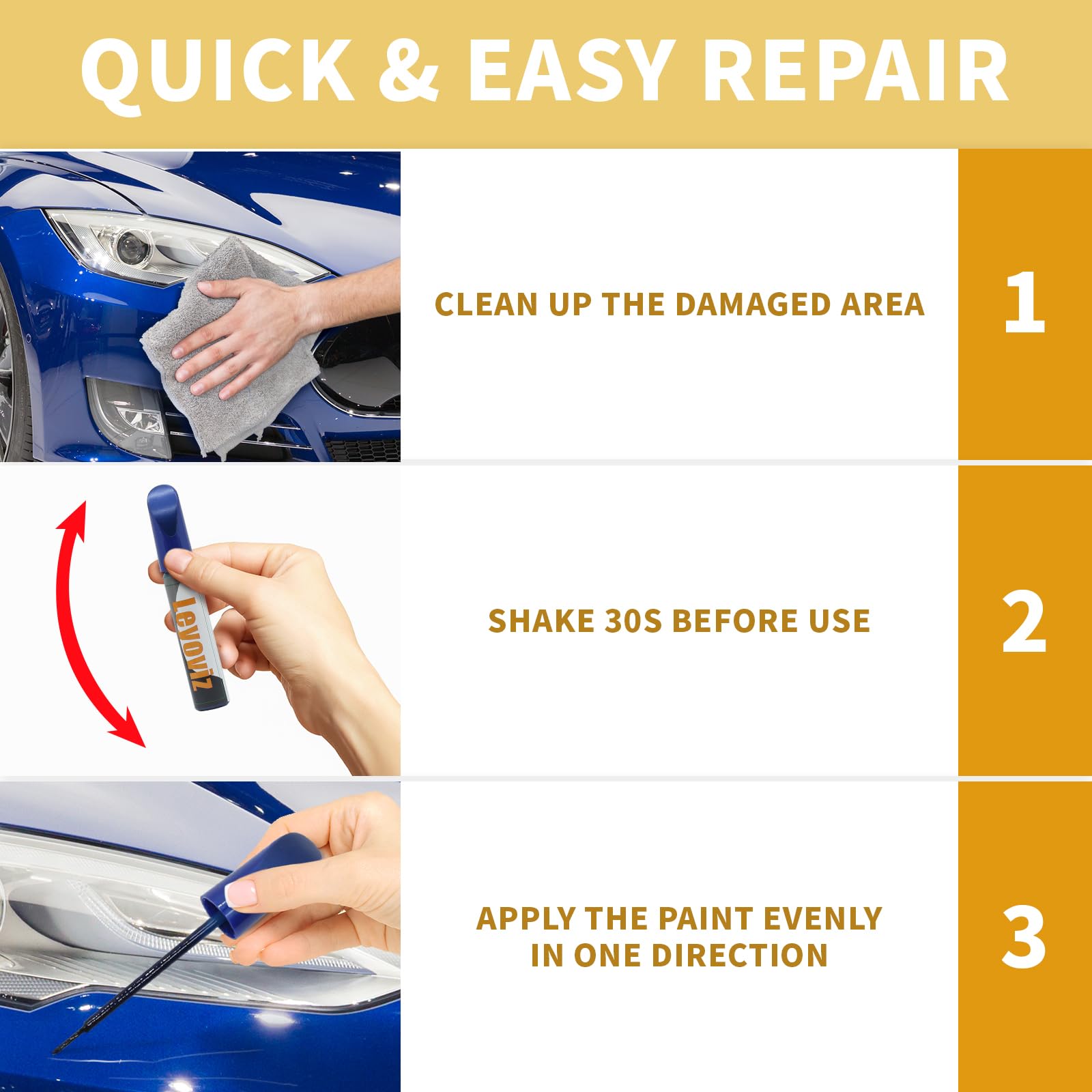 QUICK & EASY REPAIR

CLEAN UP THE DAMAGED AREA

1

Levoviz

SHAKE 30S BEFORE USE

2

APPLY THE PAINT EVENLY IN ONE DIRECTION

3