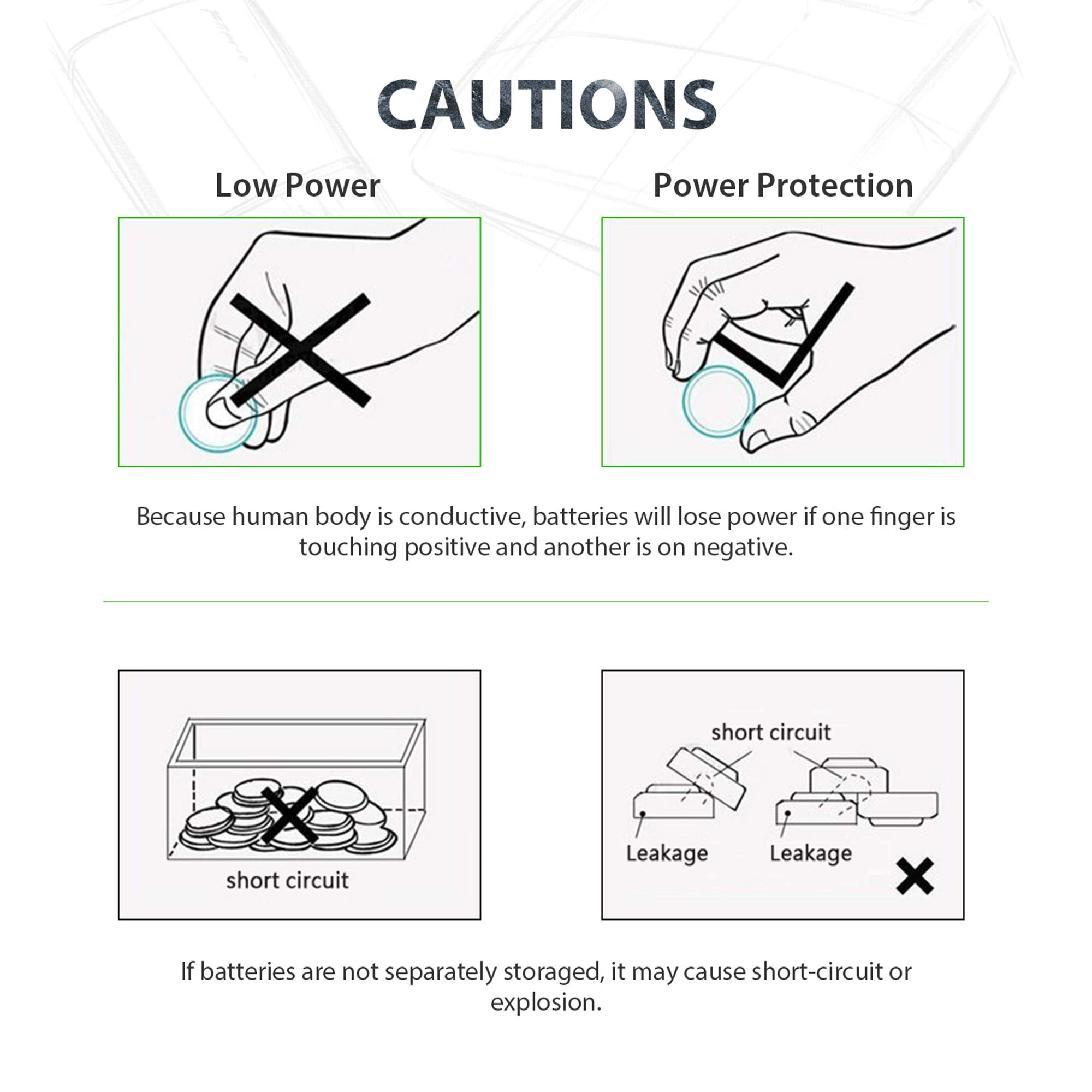 CAUTIONS

Low Power

Power Protection

Because human body is conductive, batteries will lose power if one finger is touching positive and another is on negative.

short circuit

short circuit

Leakage

Leakage

If batteries are not separately storaged, it may cause short-circuit or explosion.