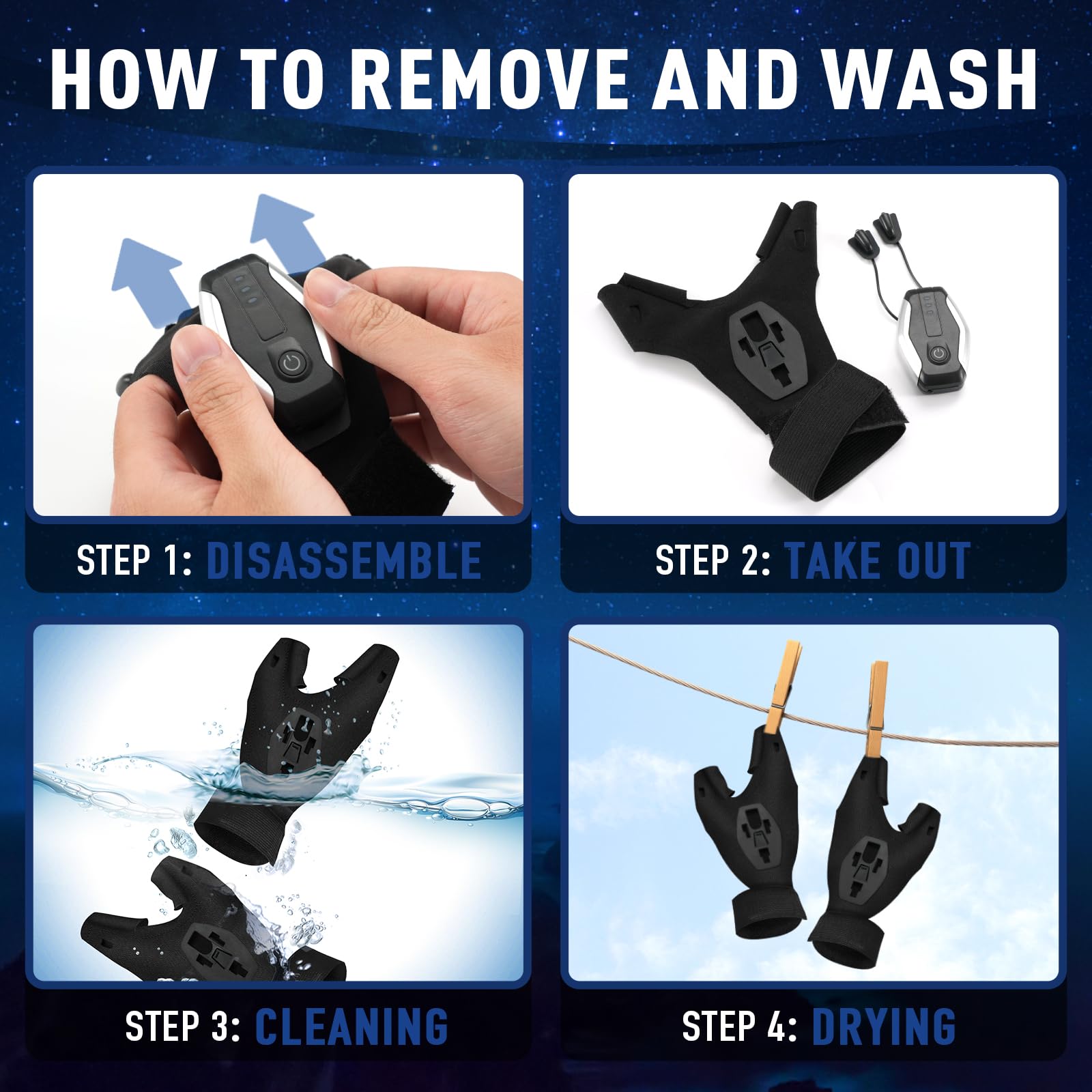 HOW TO REMOVE AND WASH

STEP 1: DISASSEMBLE

STEP 2: TAKE OUT

STEP 3: CLEANING

STEP 4: DRYING