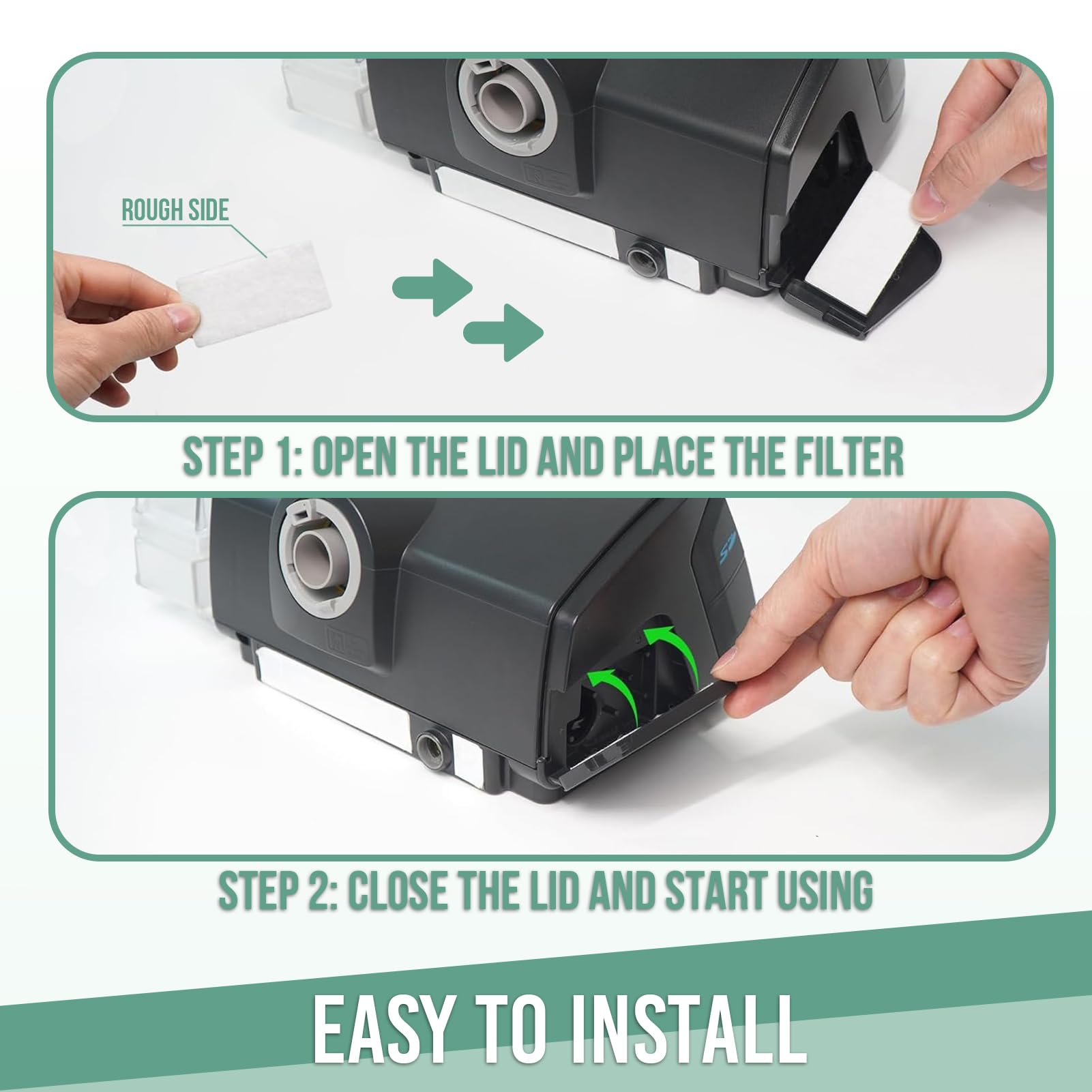 ROUGH SIDE

STEP 1: OPEN THE LID AND PLACE THE FILTER

STEP 2: CLOSE THE LID AND START USING

EASY TO INSTALL