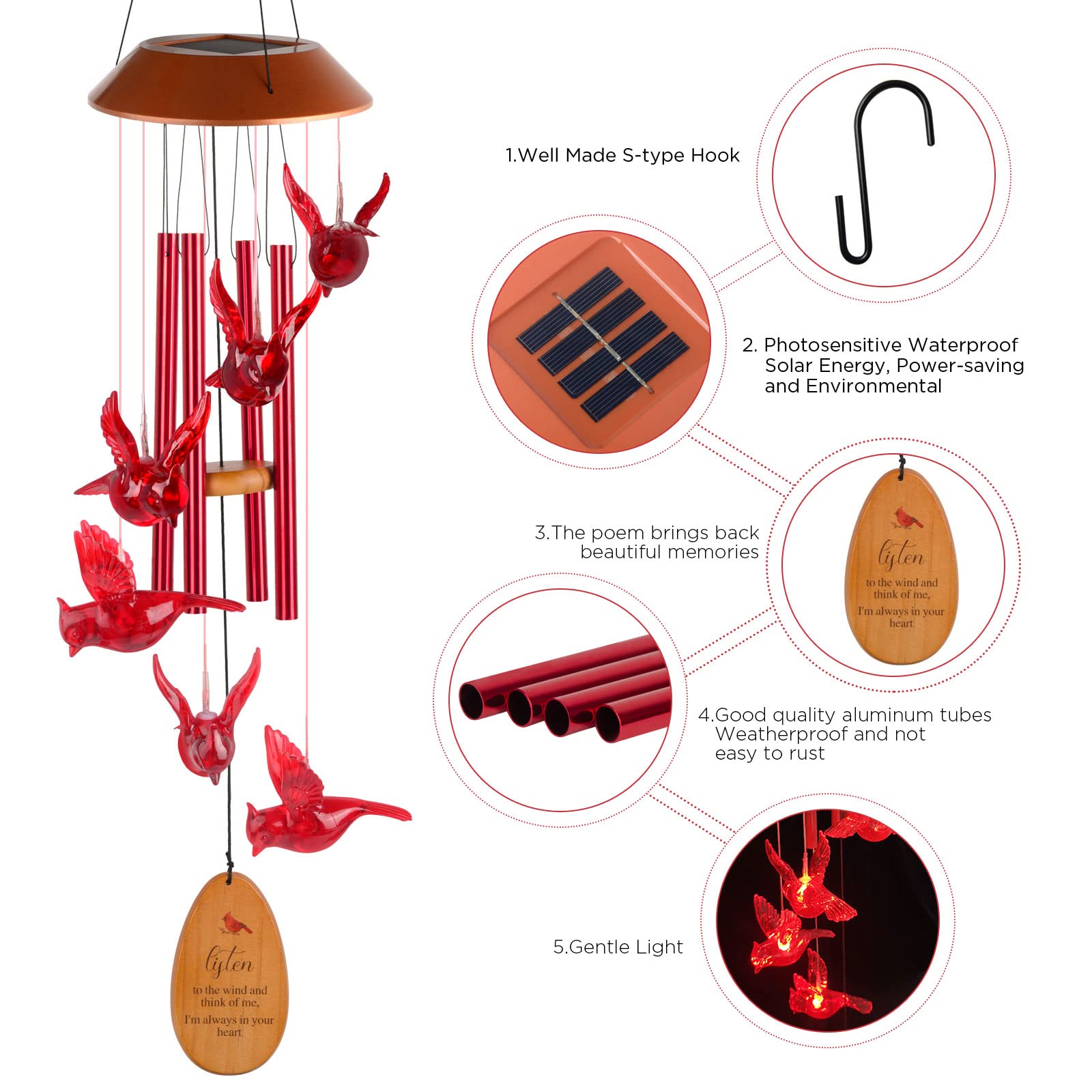 listen
to the wind and think of me,
I'm always in your heart

1.Well Made S-type Hook

2. Photosensitive Waterproof Solar Energy, Power-saving and Environmental

3.The poem brings back beautiful memories

listen
to the wind and think of me,
I'm always in your heart

4.Good quality aluminum tubes Weatherproof and not easy to rust

5.Gentle Light