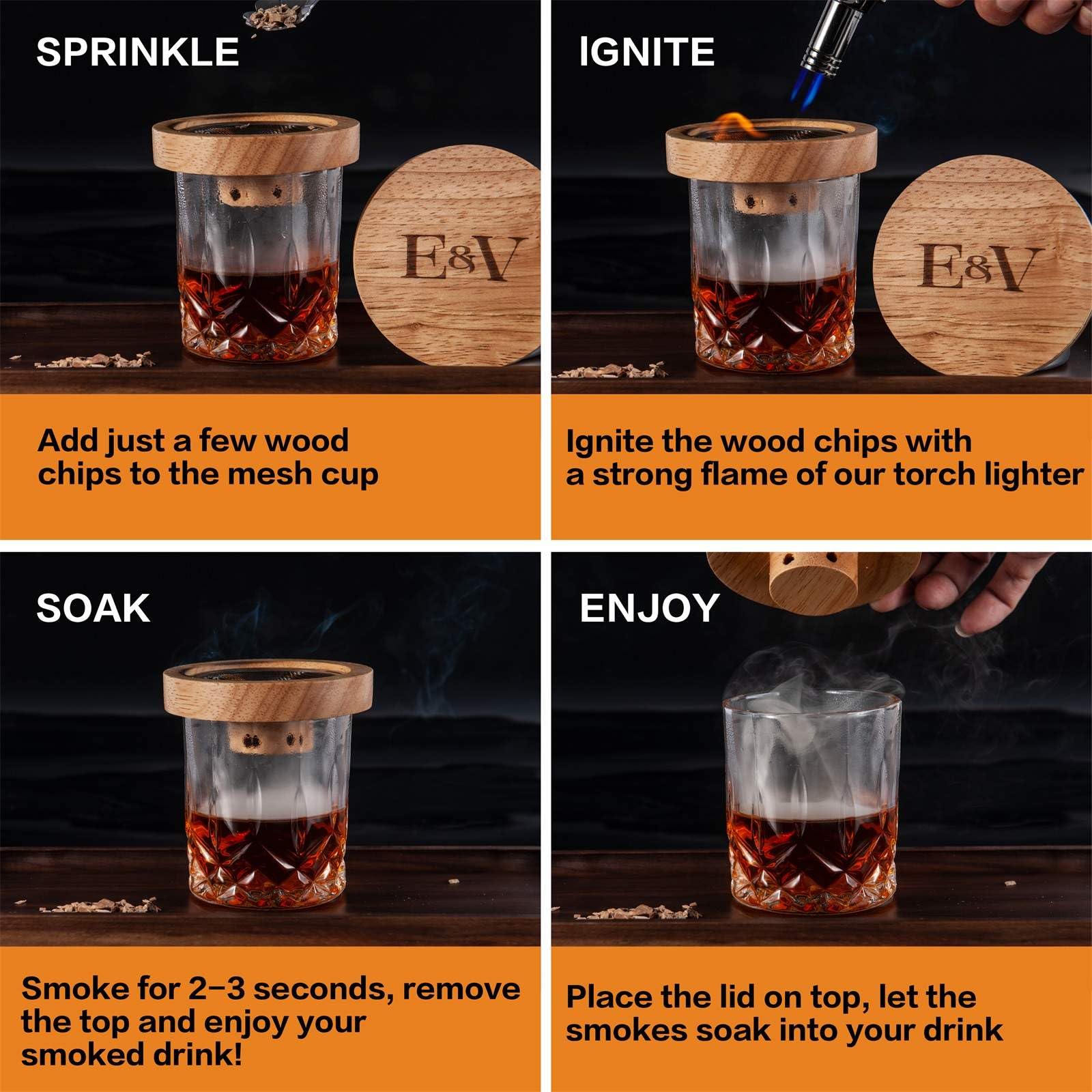 SPRINKLE

E&V

Add just a few wood chips to the mesh cup

IGNITE

E&V

Ignite the wood chips with a strong flame of our torch lighter

SOAK

Smoke for 2–3 seconds, remove the top and enjoy your smoked drink!

ENJOY

Place the lid on top, let the smokes soak into your drink