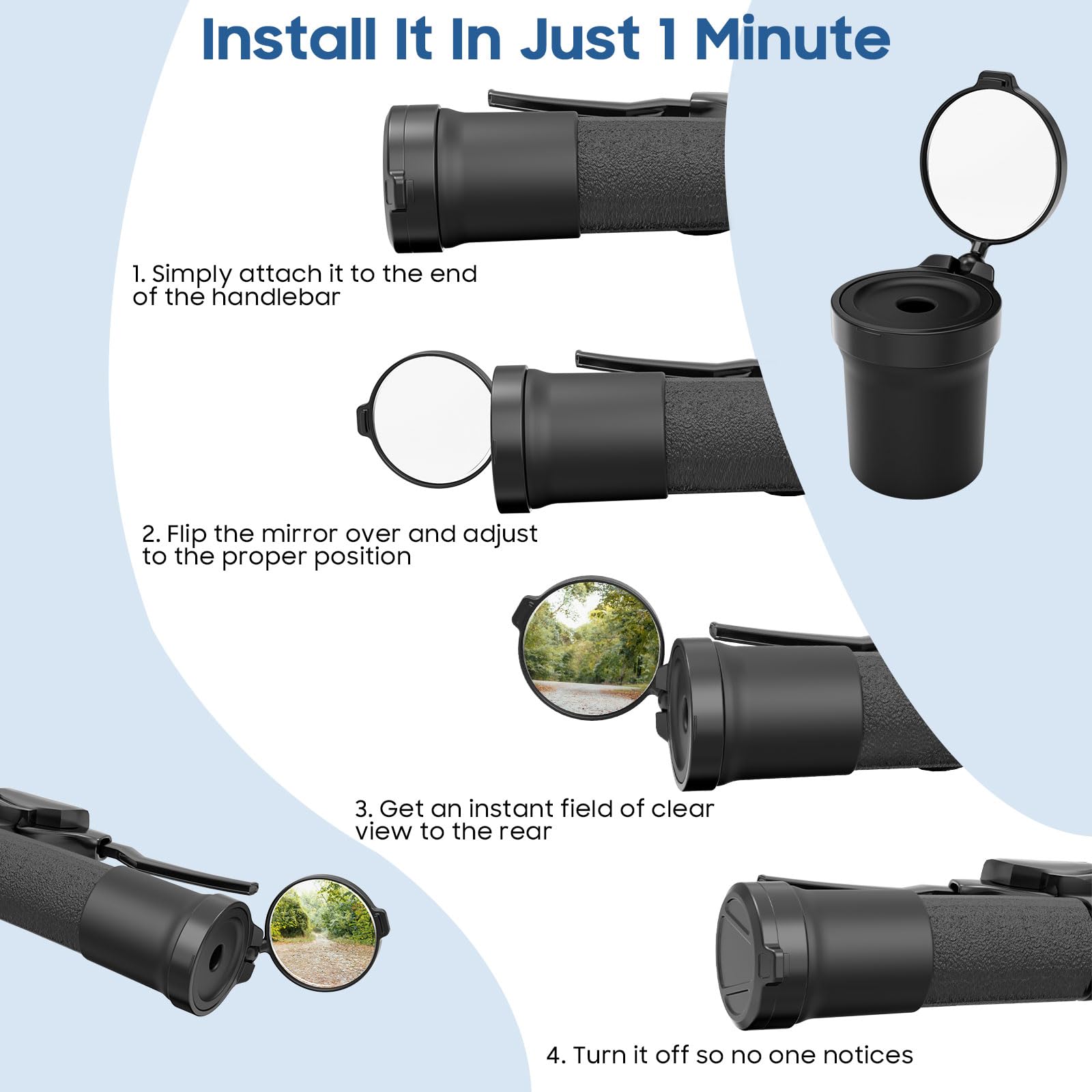 Install It In Just 1 Minute

1. Simply attach it to the end of the handlebar

2. Flip the mirror over and adjust to the proper position

3. Get an instant field of clear view to the rear

4. Turn it off so no one notices