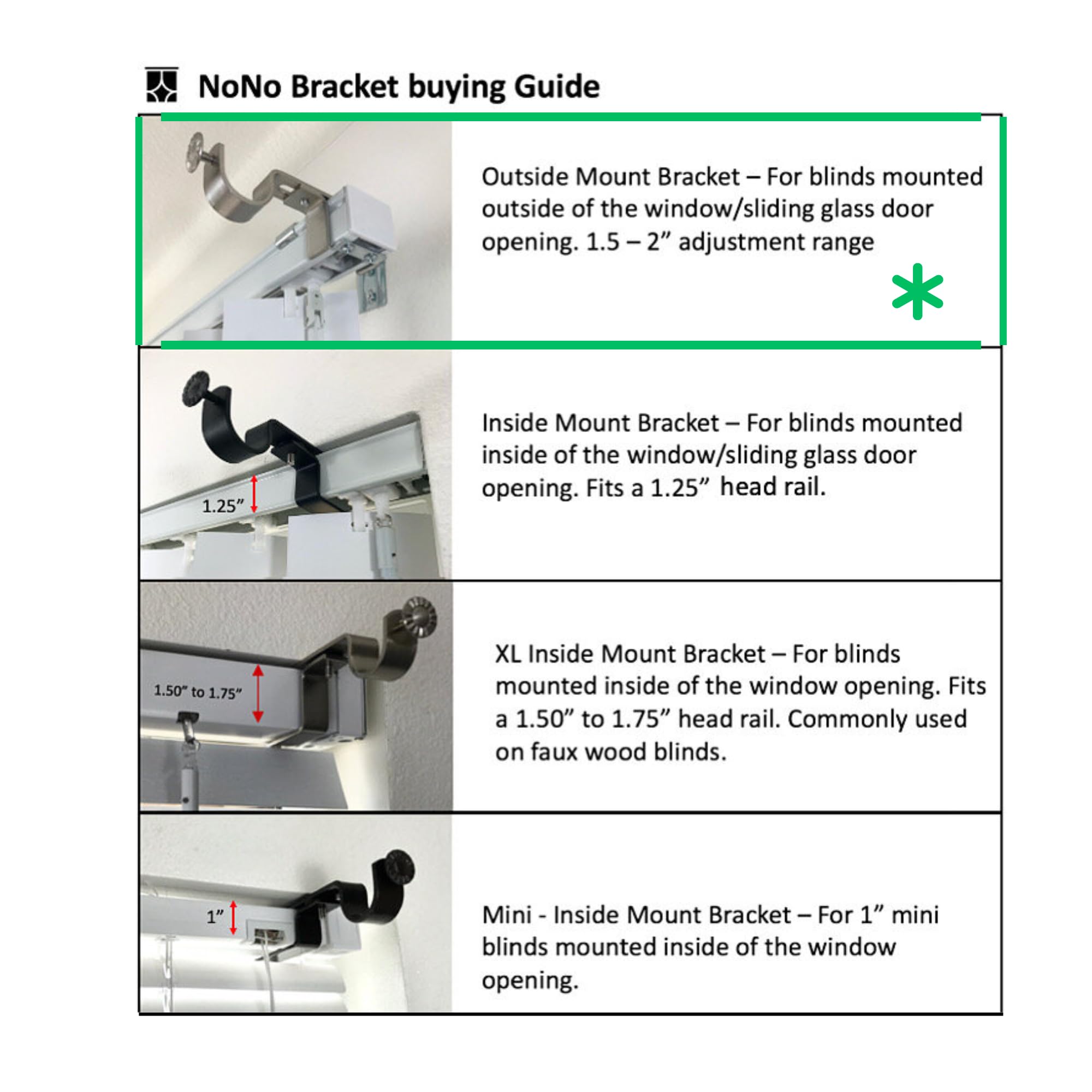 NoNo Bracket buying Guide

Outside Mount Bracket – For blinds mounted outside of the window/sliding glass door opening. 1.5 – 2” adjustment range

*

1.25”

Inside Mount Bracket – For blinds mounted inside of the window/sliding glass door opening. Fits a 1.25” head rail.

1.50” to 1.75”

XL Inside Mount Bracket – For blinds mounted inside of the window opening. Fits a 1.50” to 1.75” head rail. Commonly used on faux wood blinds.

1”

Mini - Inside Mount Bracket – For 1” mini blinds mounted inside of the window opening.