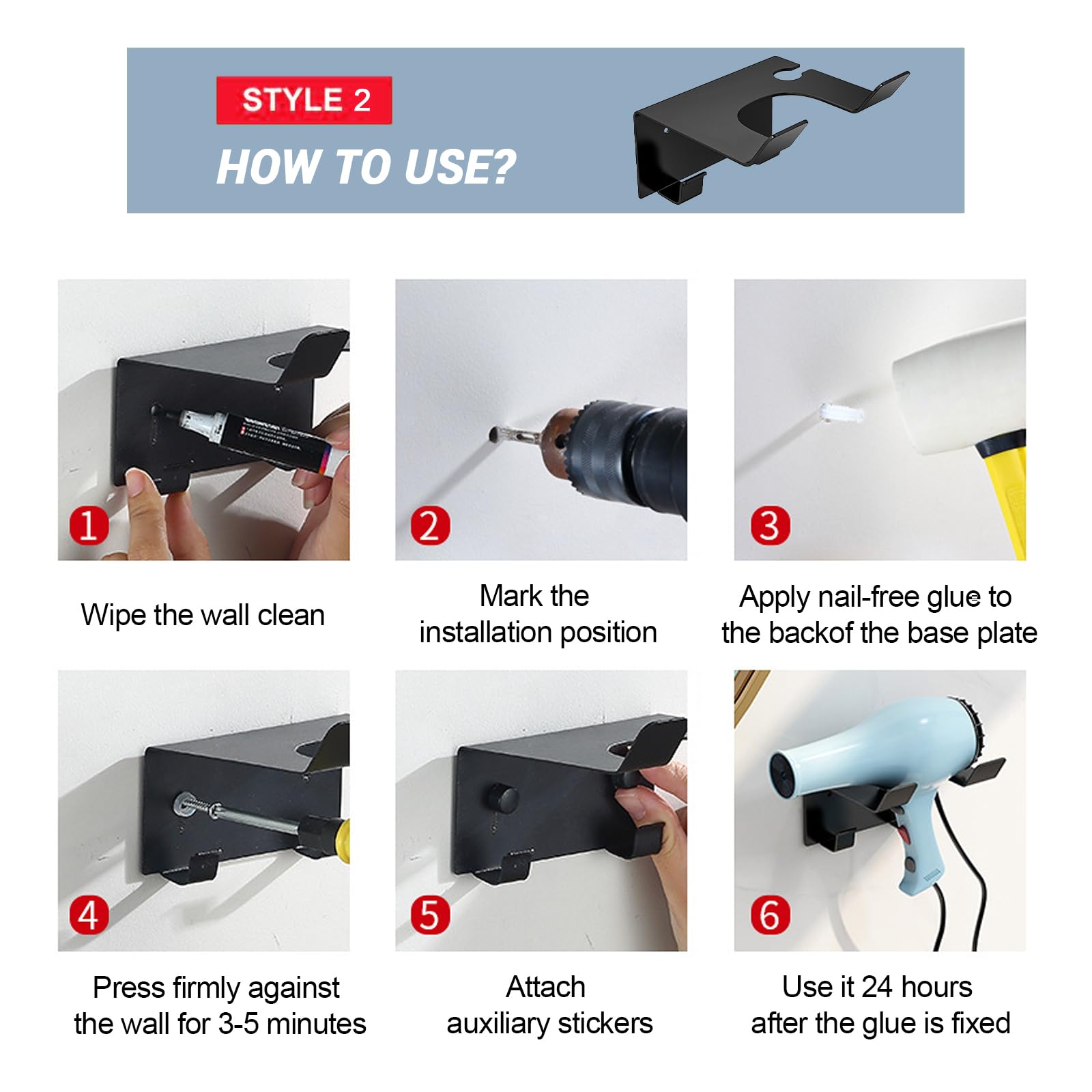 STYLE 2

HOW TO USE?

1

Wipe the wall clean

2

Mark the installation position

3

Apply nail-free glue to the backof the base plate

4

Press firmly against the wall for 3-5 minutes

5

Attach auxiliary stickers

6

Use it 24 hours after the glue is fixed