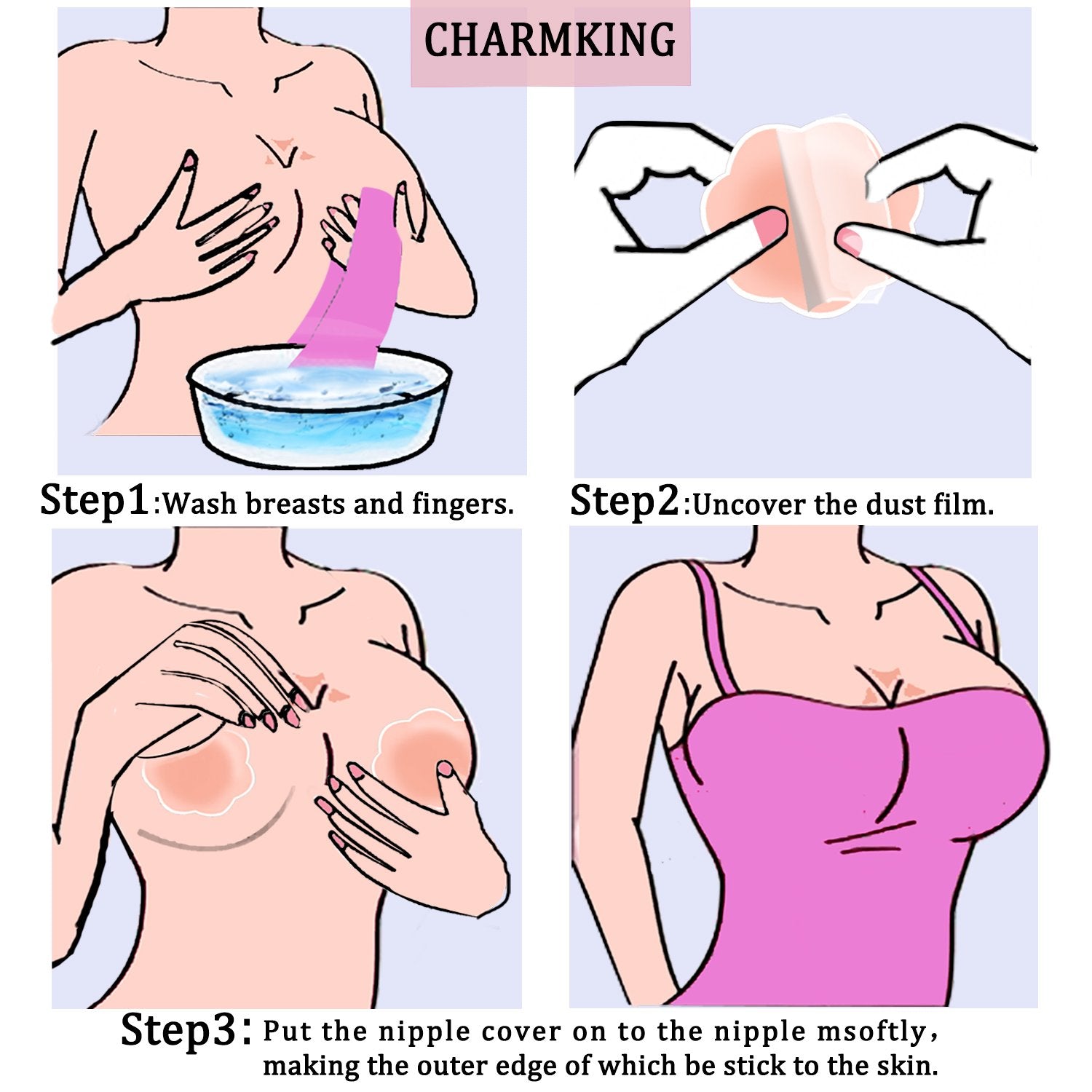 CHARMKING

Step1:Wash breasts and fingers.

Step2:Uncover the dust film.

Step3: Put the nipple cover on to the nipple msoftly, making the outer edge of which be stick to the skin.