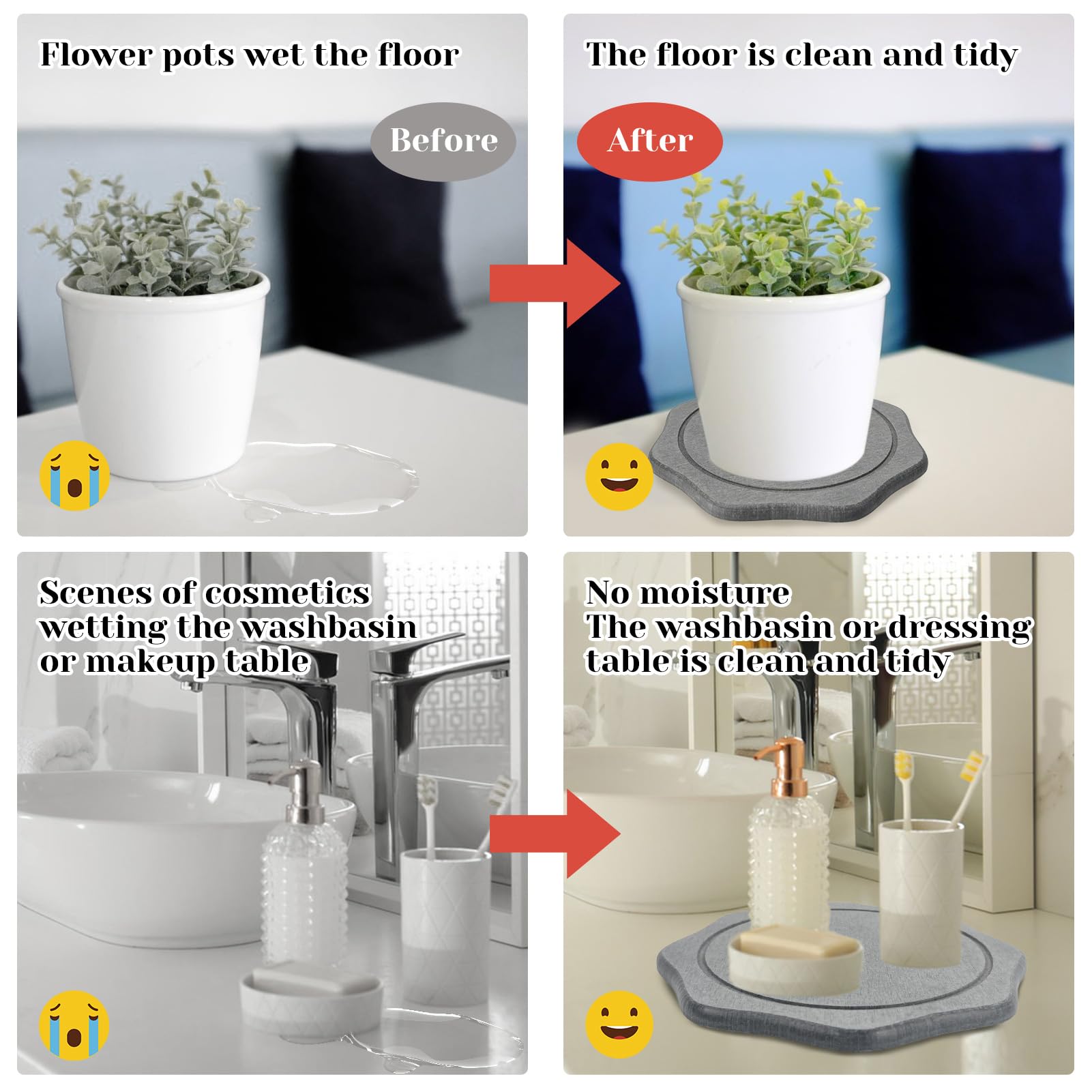 Flower pots wet the floor

Before

The floor is clean and tidy

After

Scenes of cosmetics wetting the washbasin or makeup table

No moisture
The washbasin or dressing table is clean and tidy