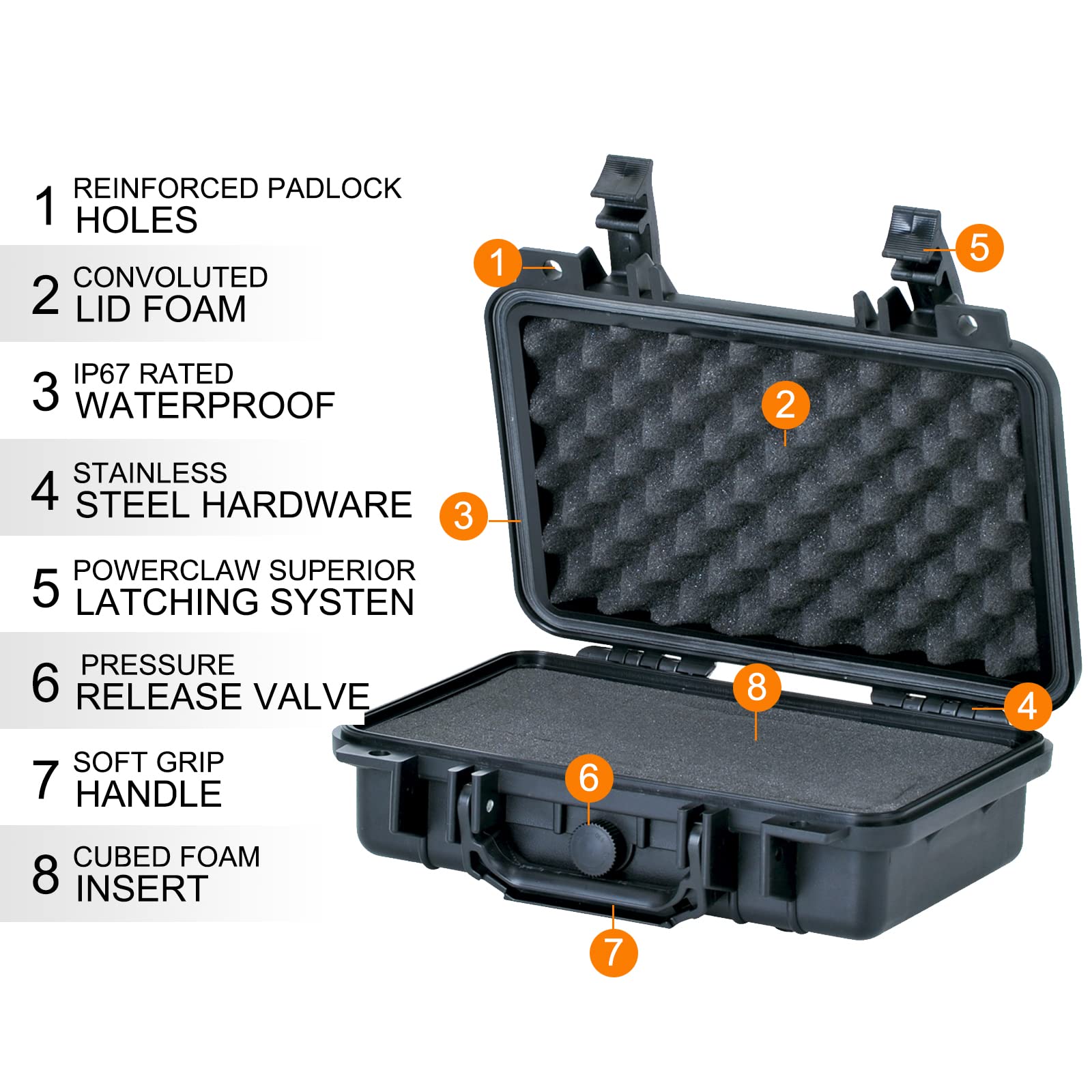 1 REINFORCED PADLOCK HOLES

2 CONVOLUTED LID FOAM

3 IP67 RATED WATERPROOF

4 STAINLESS STEEL HARDWARE

5 POWERCLAW SUPERIOR LATCHING SYSTEN

6 PRESSURE RELEASE VALVE

7 SOFT GRIP HANDLE

8 CUBED FOAM INSERT

1

5

2

3

8

4

6

7