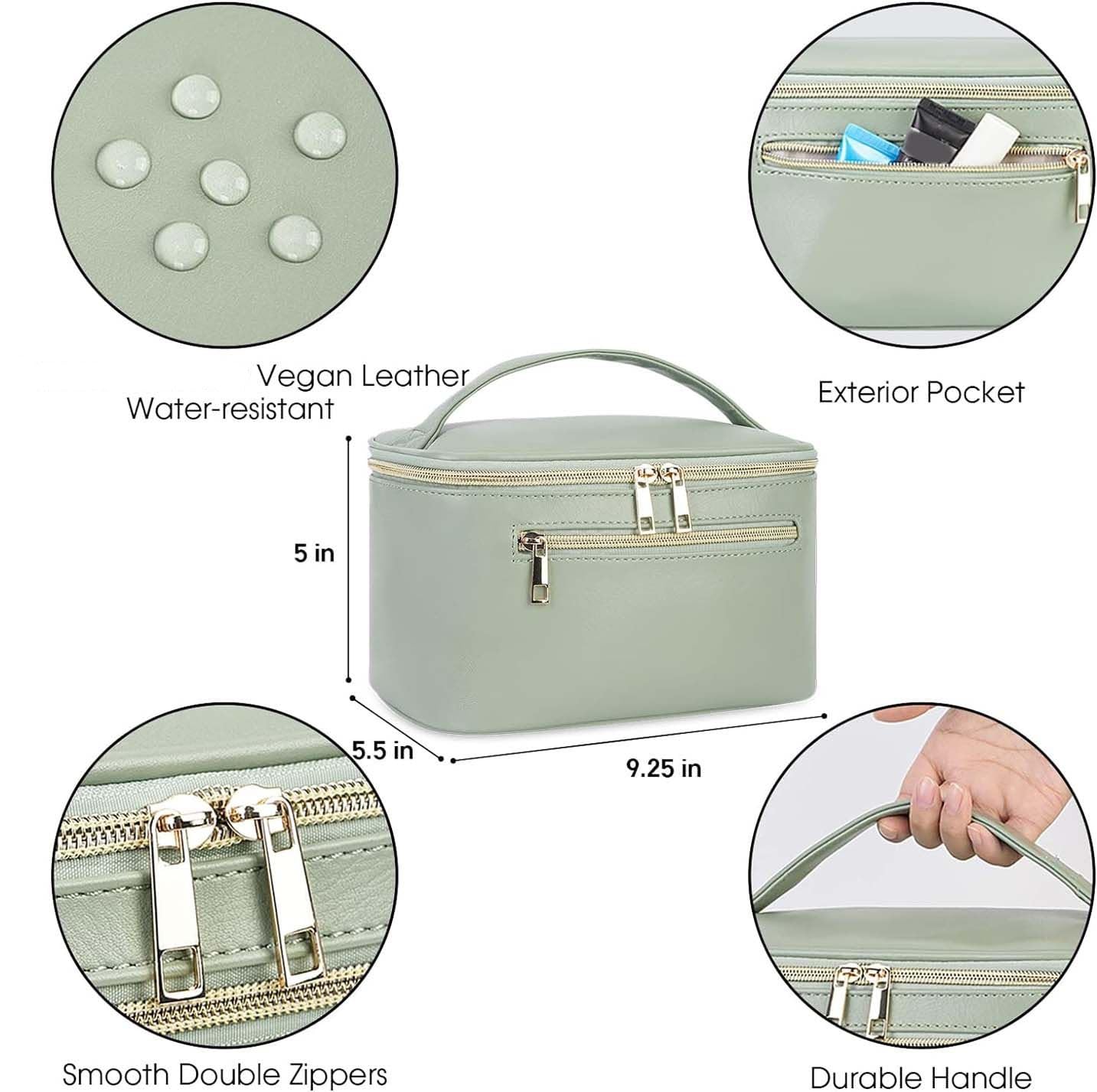 Vegan Leather
Water-resistant

Exterior Pocket

5 in

5.5 in

9.25 in

Smooth Double Zippers

Durable Handle