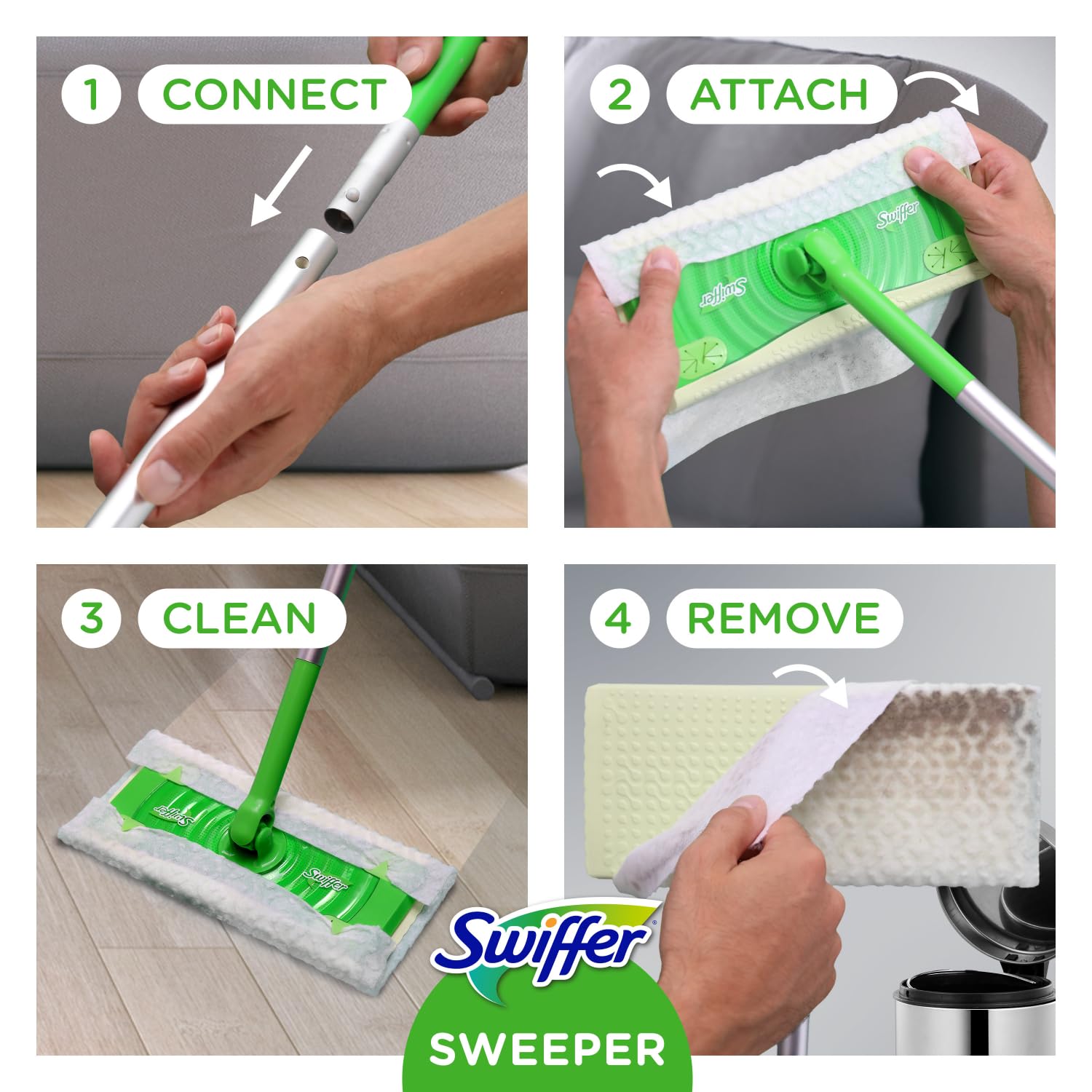 1 CONNECT

2 ATTACH

Swiffer

Swiffer

3 CLEAN

Swiffer

Swiffer

4 REMOVE

Swiffer®

SWEEPER