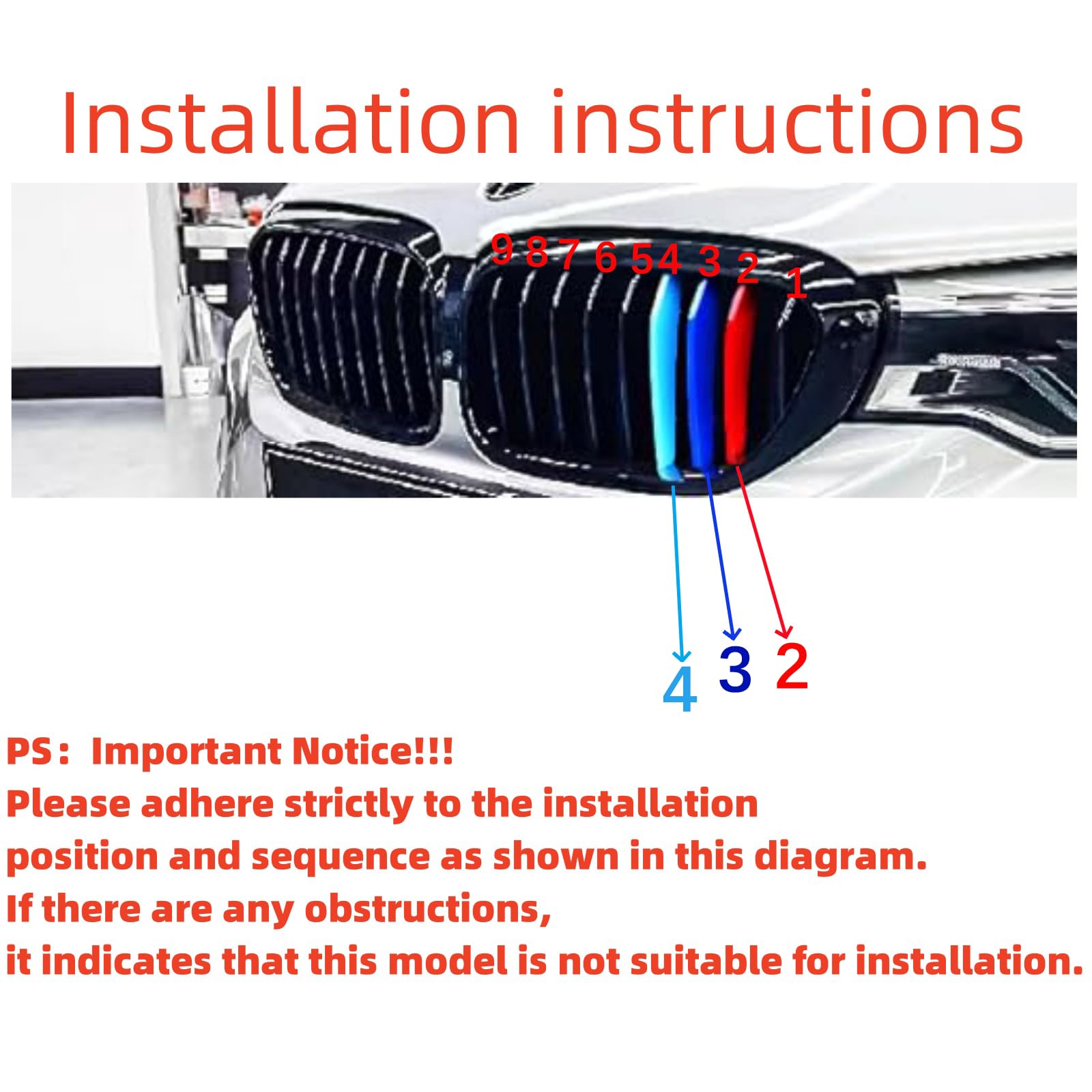 Installation instructions

9 8 7 6 5 4 3 2 1

4 3 2

PS: Important Notice!!!
Please adhere strictly to the installation position and sequence as shown in this diagram.
If there are any obstructions,
it indicates that this model is not suitable for installation.