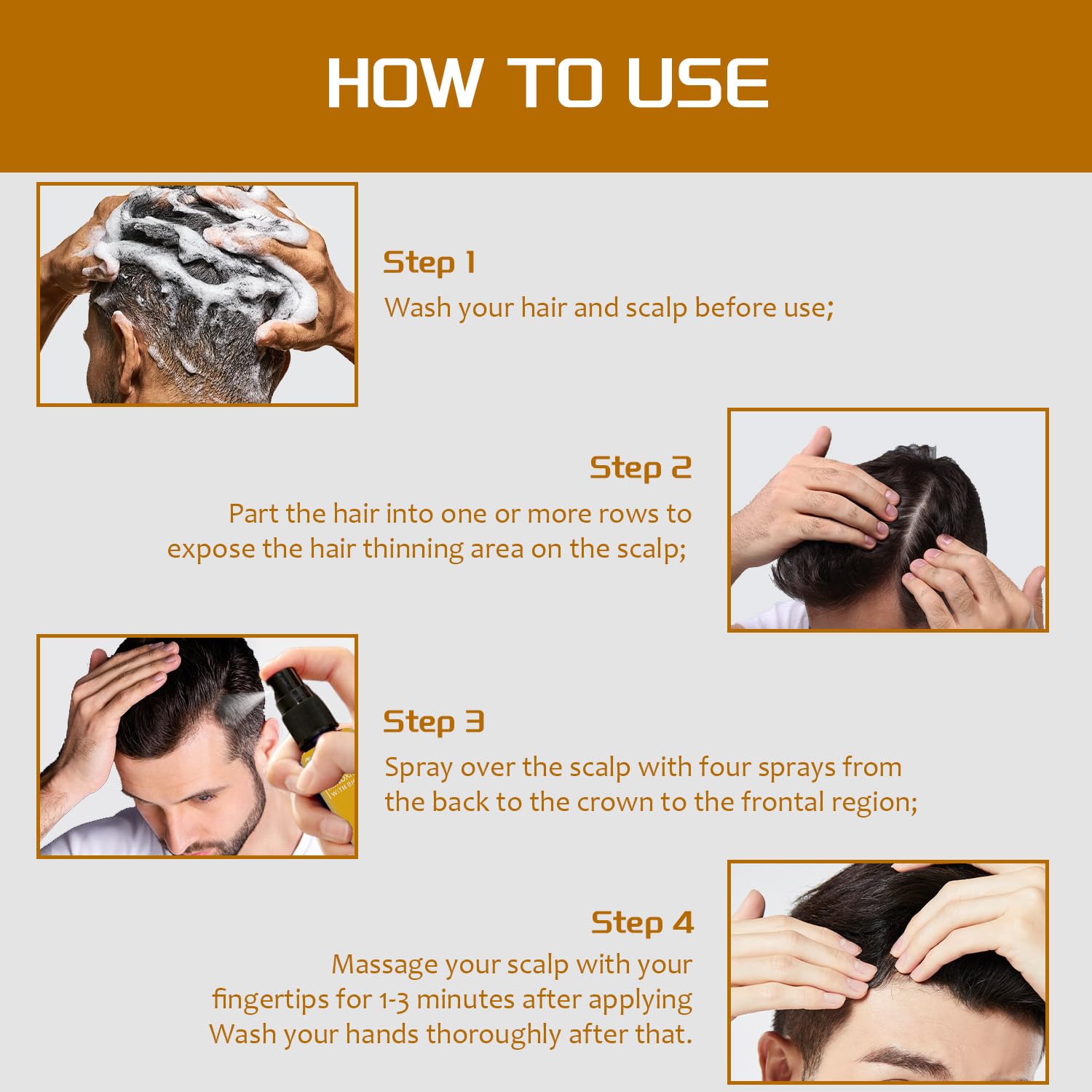 HOW TO USE

Step 1
Wash your hair and scalp before use;

Step 2
Part the hair into one or more rows to expose the hair thinning area on the scalp;

Step 3
Spray over the scalp with four sprays from the back to the crown to the frontal region;

Step 4
Massage your scalp with your fingertips for 1-3 minutes after applying Wash your hands thoroughly after that.