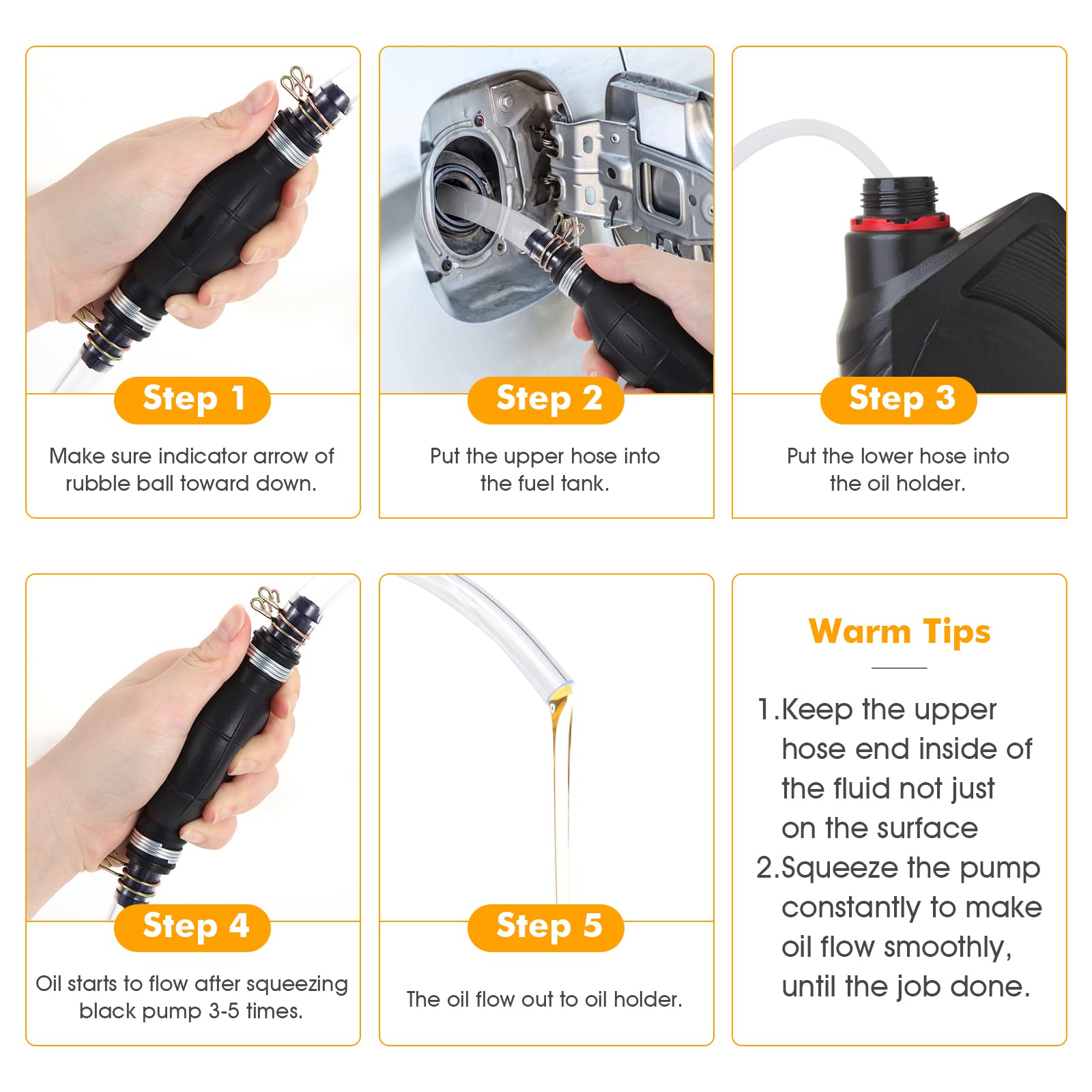 Step 1

Make sure indicator arrow of rubble ball toward down.

Step 2

Put the upper hose into the fuel tank.

Step 3

Put the lower hose into the oil holder.

Step 4

Oil starts to flow after squeezing black pump 3-5 times.

Step 5

The oil flow out to oil holder.

Warm Tips

1.Keep the upper hose end inside of the fluid not just on the surface
2.Squeeze the pump constantly to make oil flow smoothly, until the job done.