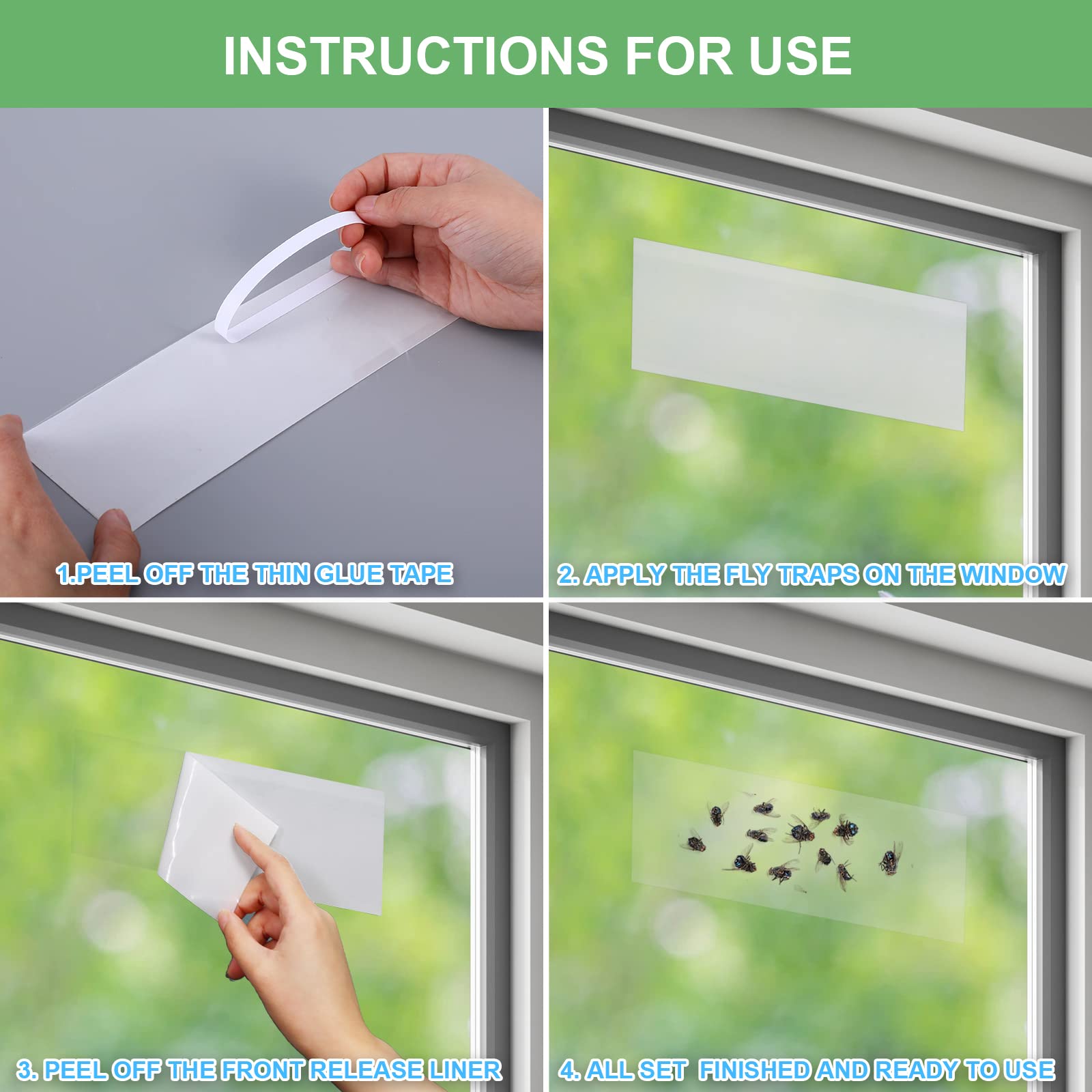 INSTRUCTIONS FOR USE

1.PEEL OFF THE THIN GLUE TAPE

2. APPLY THE FLY TRAPS ON THE WINDOW

3. PEEL OFF THE FRONT RELEASE LINER

4. ALL SET FINISHED AND READY TO USE