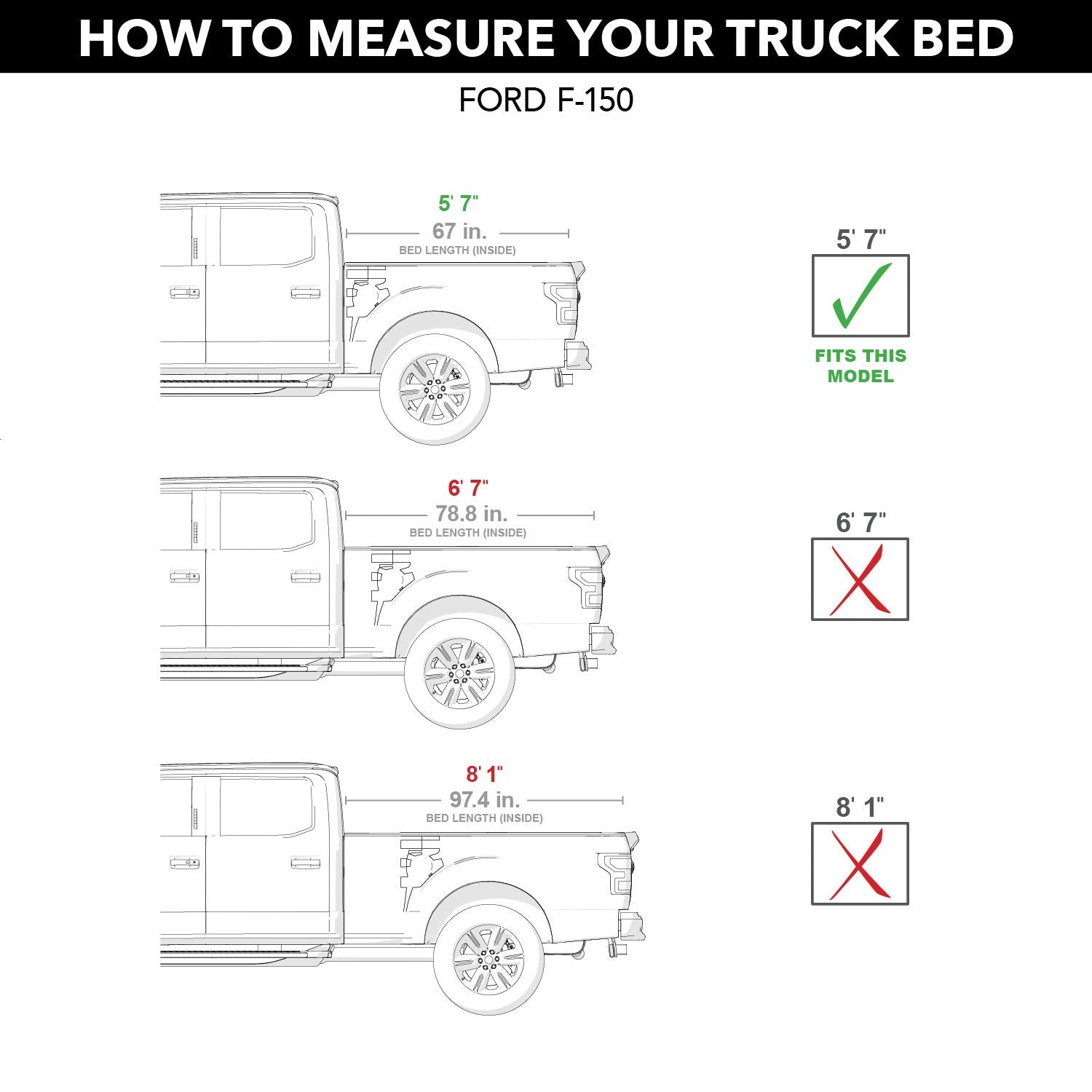 HOW TO MEASURE YOUR TRUCK BED

FORD F-150

5' 7"
67 in.
BED LENGTH (INSIDE)

5' 7"

FITS THIS MODEL

6' 7"
78.8 in.
BED LENGTH (INSIDE)

6' 7"

8' 1"
97.4 in.
BED LENGTH (INSIDE)

8' 1"