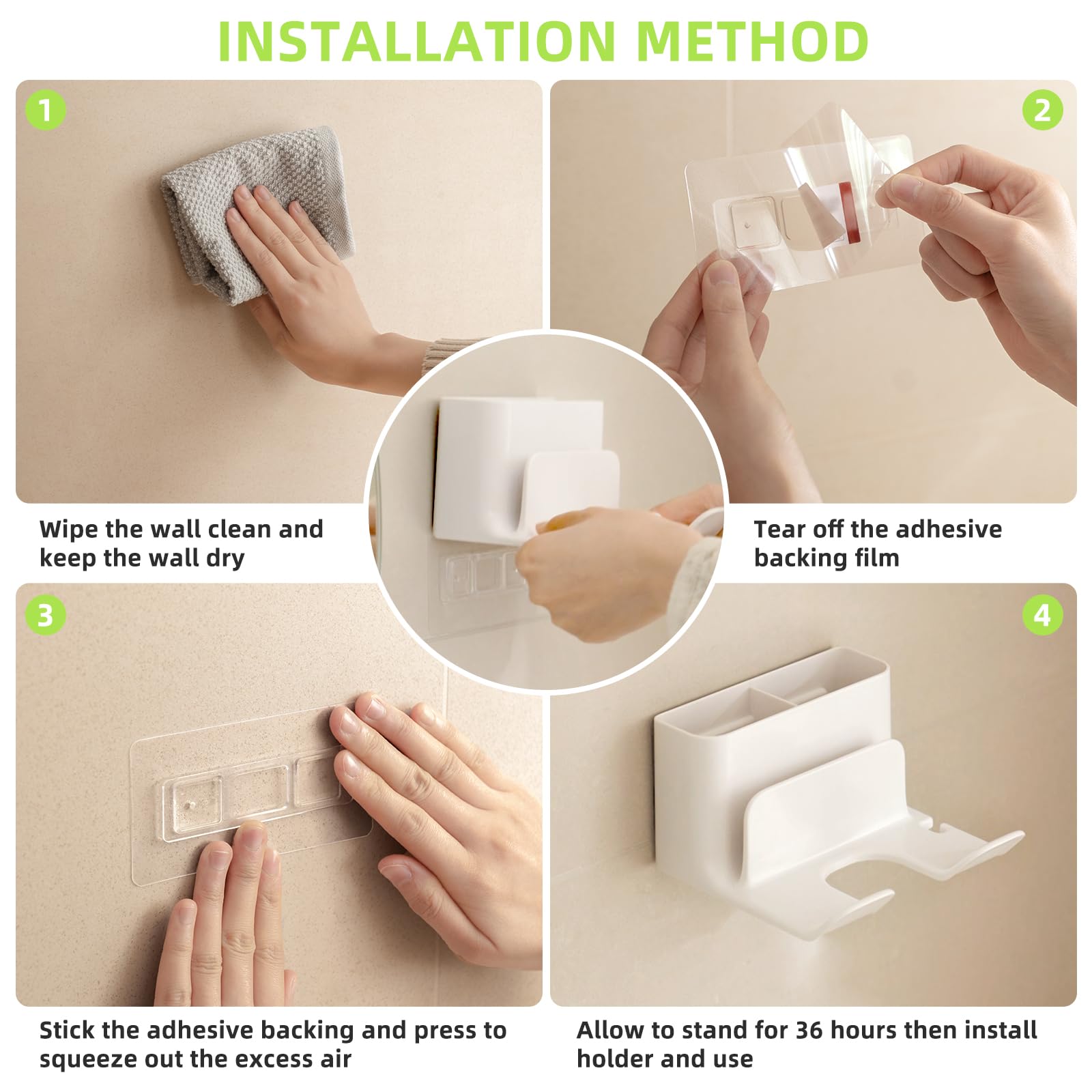 INSTALLATION METHOD

1

Wipe the wall clean and keep the wall dry

2

Tear off the adhesive backing film

3

Stick the adhesive backing and press to squeeze out the excess air

4

Allow to stand for 36 hours then install holder and use