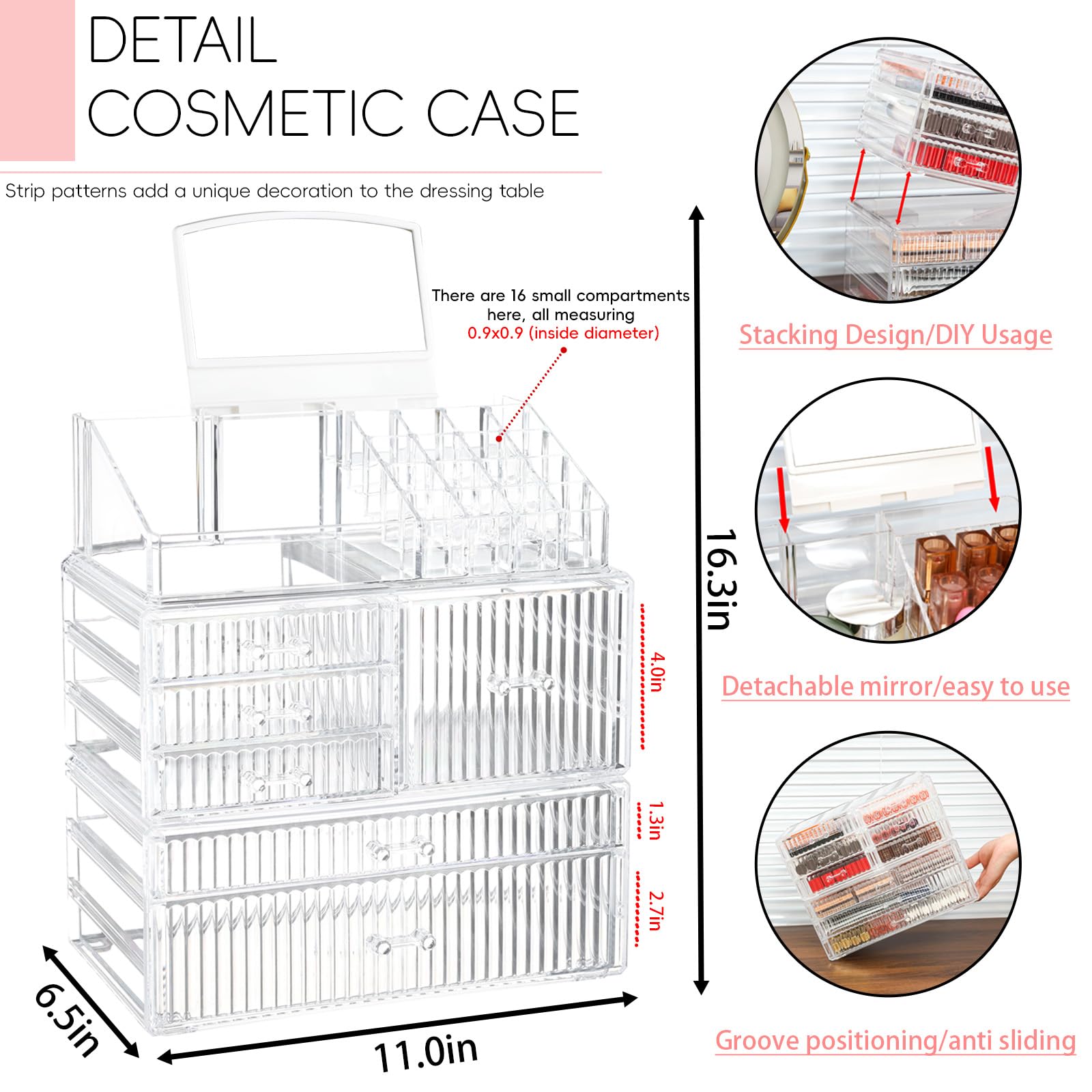 DETAIL
COSMETIC CASE

Strip patterns add a unique decoration to the dressing table

There are 16 small compartments here, all measuring 0.9x0.9 (inside diameter)

4.0in

1.3in

2.7in

16.3in

6.5in

11.0in

Stacking Design/DIY Usage

Detachable mirror/easy to use

Groove positioning/anti sliding