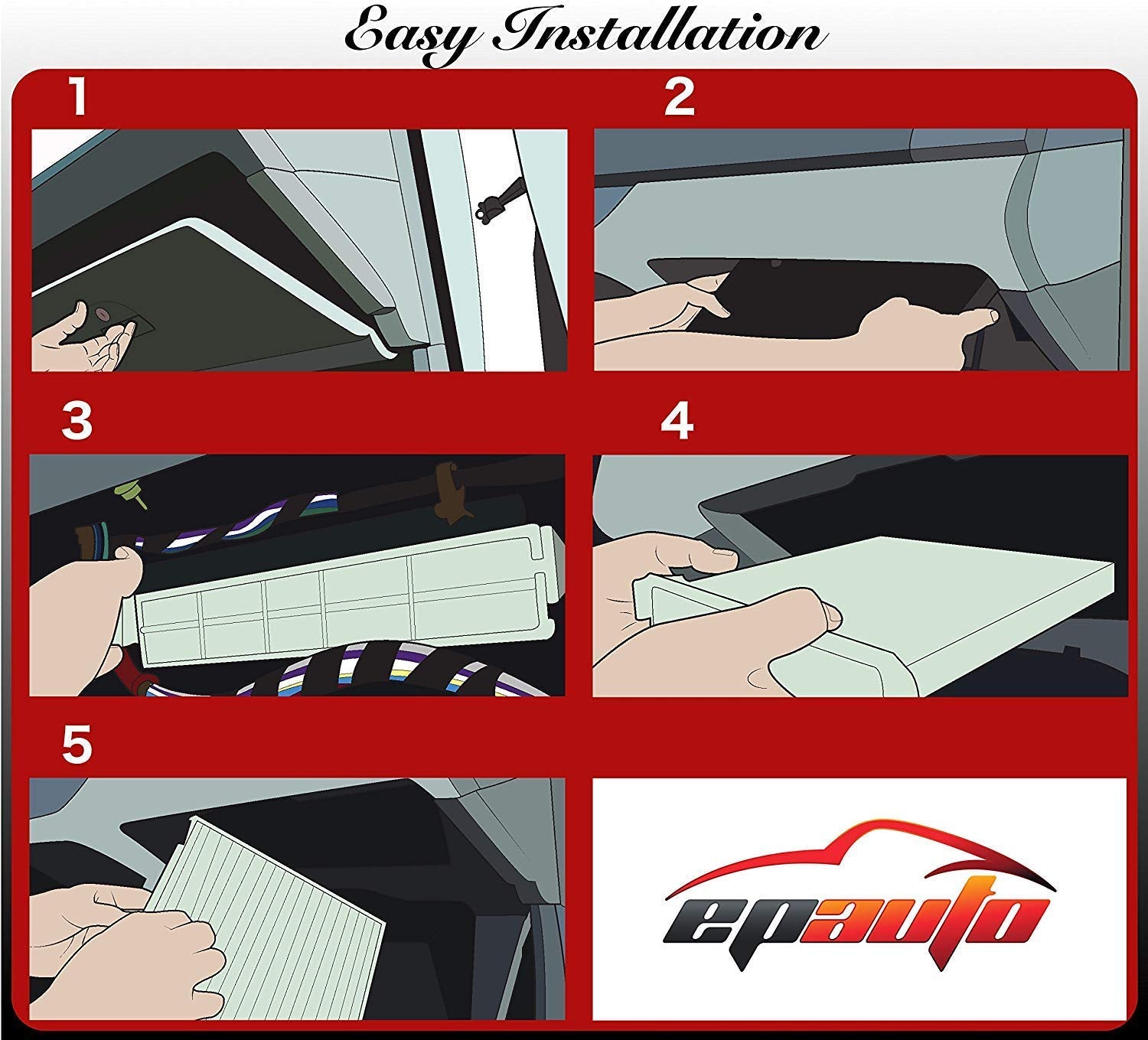 Easy Installation

1

2

3

4

5

epauto