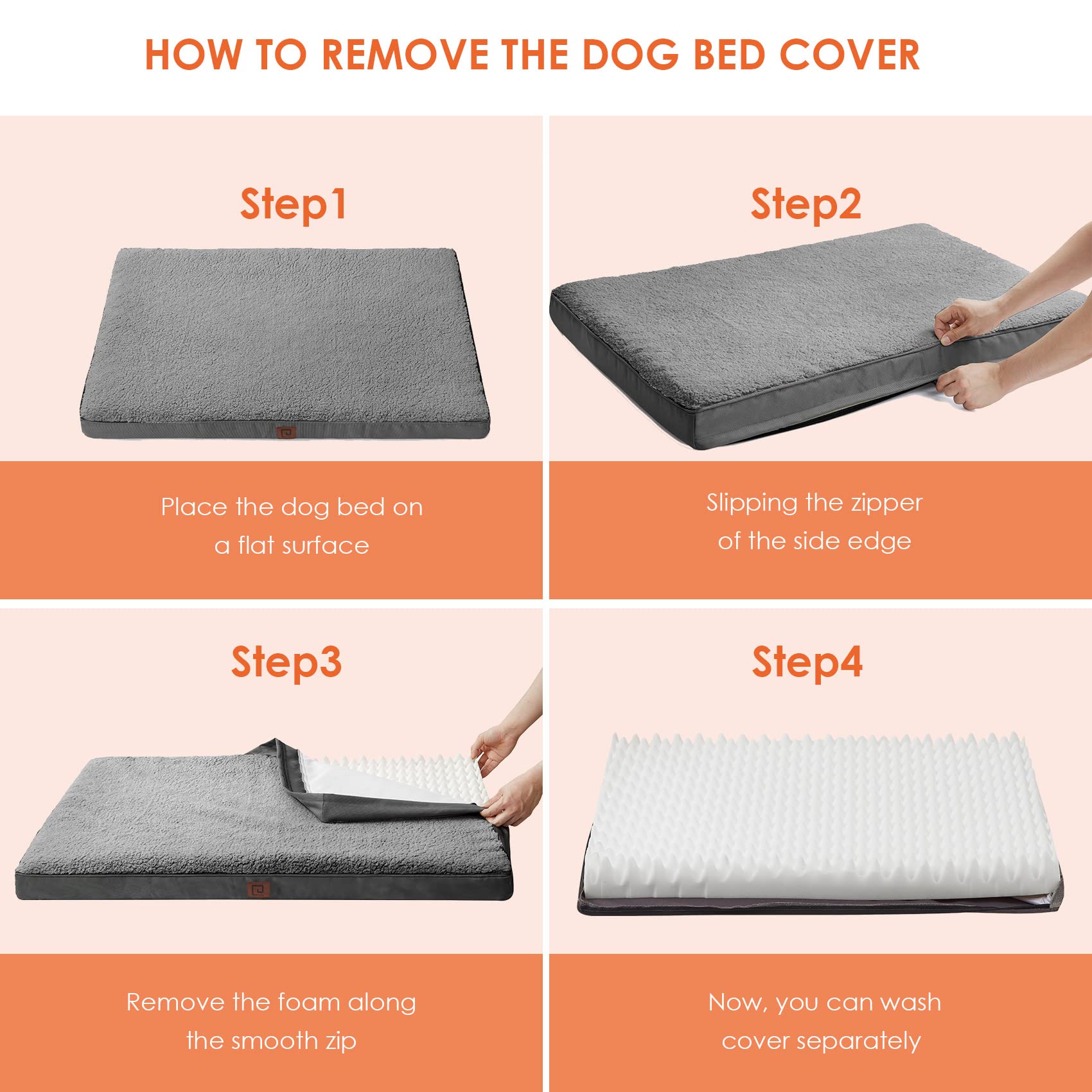 HOW TO REMOVE THE DOG BED COVER

Step1

Place the dog bed on a flat surface

Step2

Slipping the zipper of the side edge

Step3

Remove the foam along the smooth zip

Step4

Now, you can wash cover separately