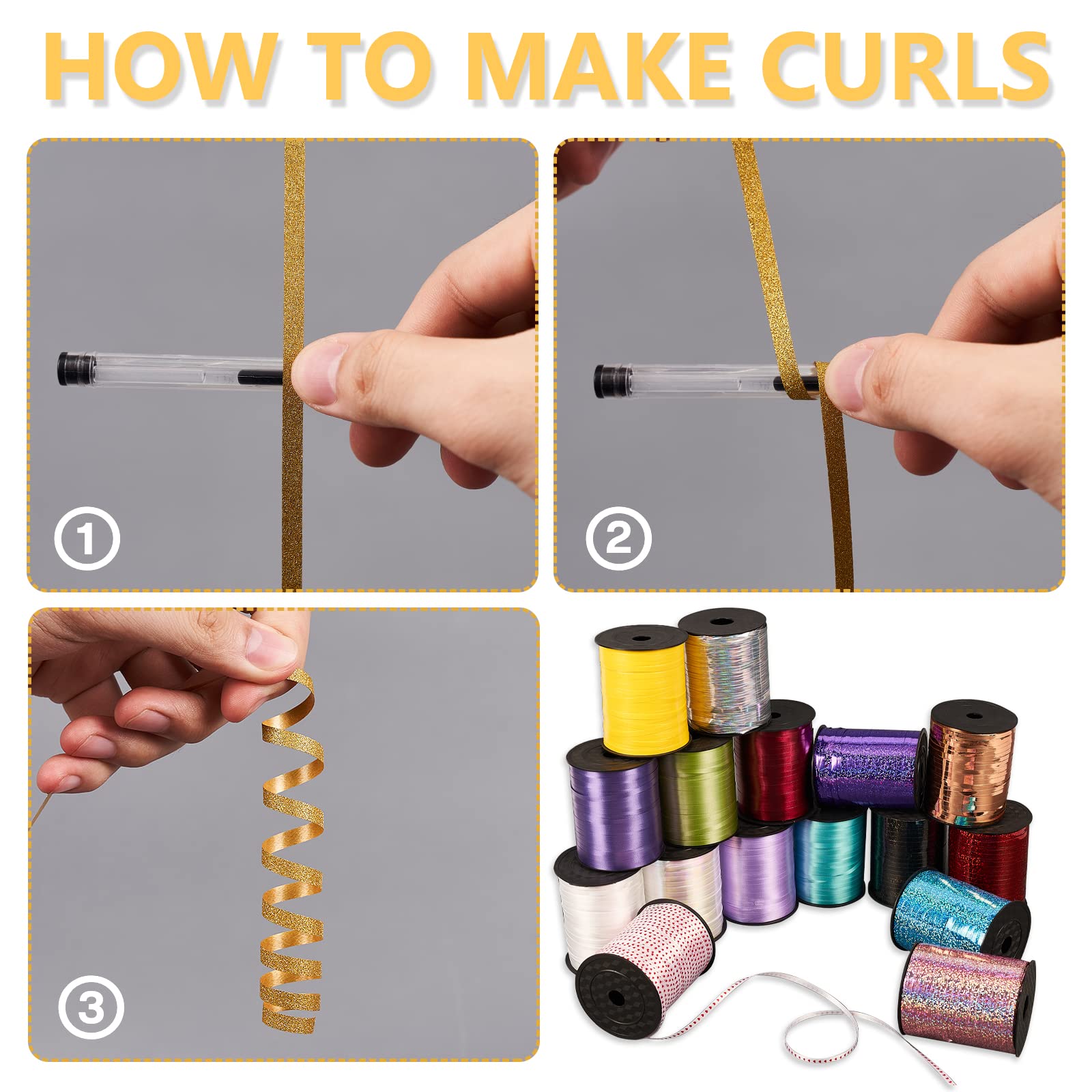 HOW TO MAKE CURLS

①

②

③