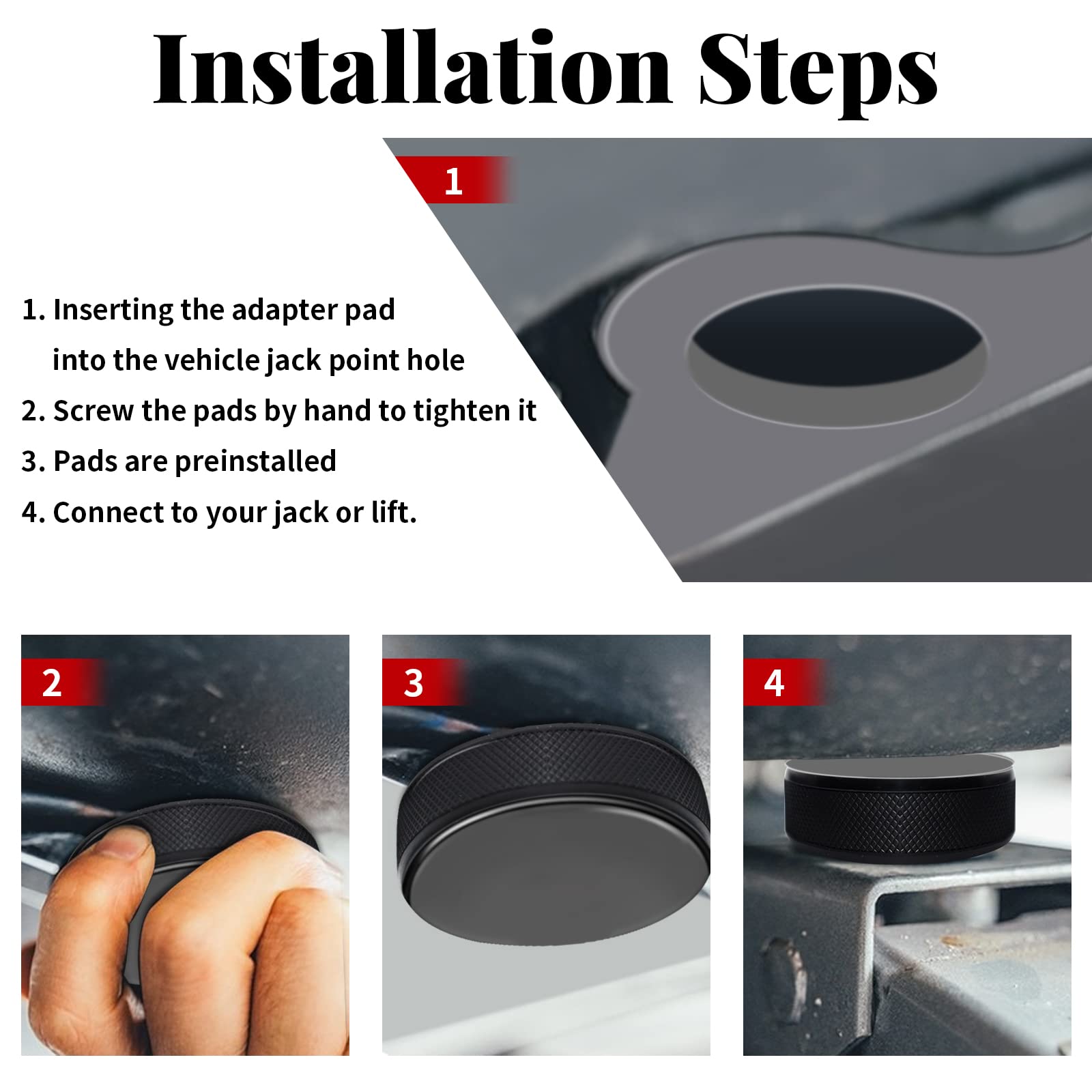 Installation Steps

1

1. Inserting the adapter pad into the vehicle jack point hole
2. Screw the pads by hand to tighten it
3. Pads are preinstalled
4. Connect to your jack or lift.

2

3

4