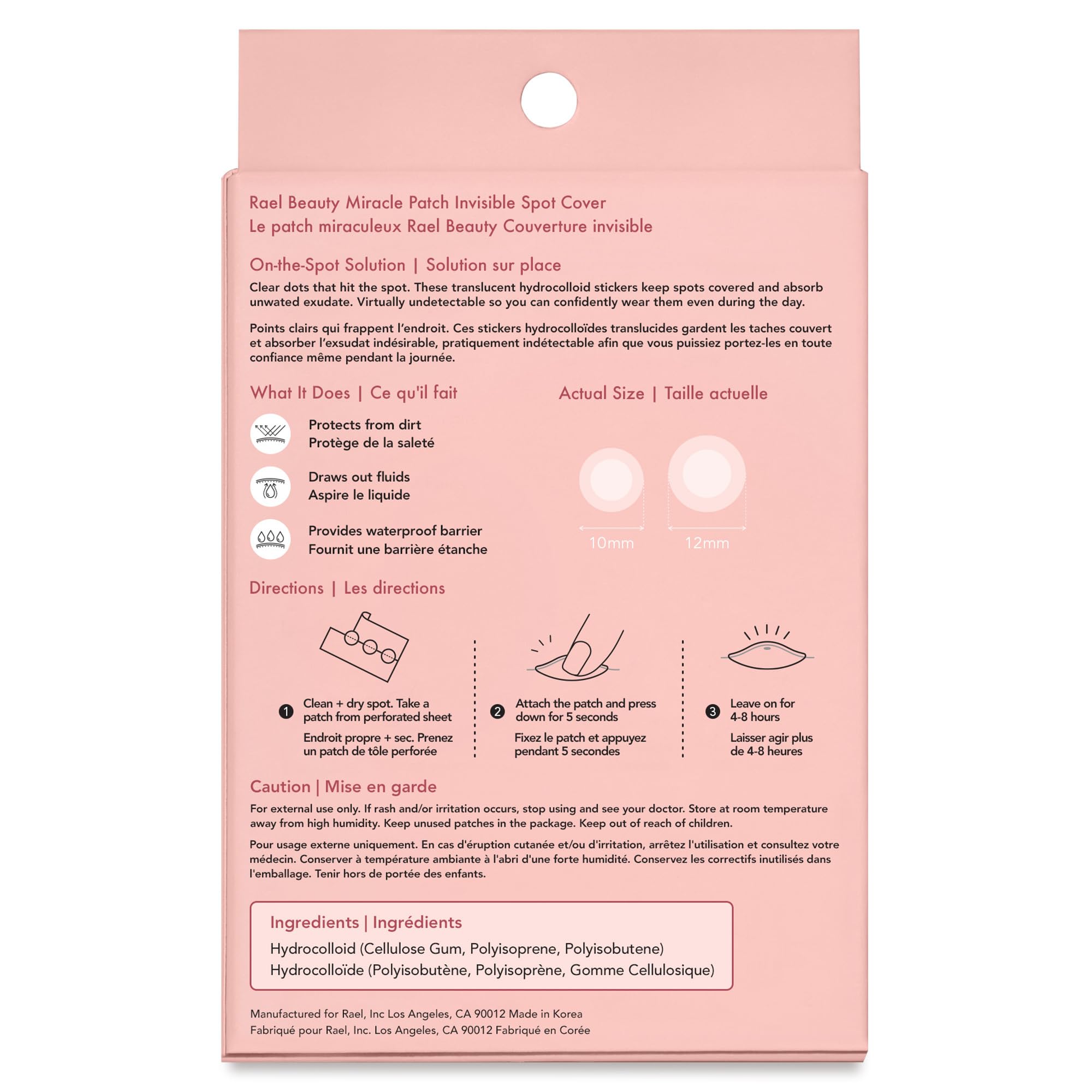 Rael Beauty Miracle Patch Invisible Spot Cover
Le patch miraculeux Rael Beauty Couverture invisible

On-the-Spot Solution | Solution sur place

Clear dots that hit the spot. These translucent hydrocolloid stickers keep spots covered and absorb unwated exudate. Virtually undetectable so you can confidently wear them even during the day.

Points clairs qui frappent l'endroit. Ces stickers hydrocolloïdes translucides gardent les taches couvert et absorber l'exsudat indésirable, pratiquement indétectable afin que vous puissiez portez-les en toute confiance même pendant la journée.

What It Does | Ce qu'il fait

Protects from dirt
Protège de la saleté

Draws out fluids
Aspire le liquide

Provides waterproof barrier
Fournit une barrière étanche

Actual Size | Taille actuelle

10mm

12mm

Directions | Les directions

1 Clean + dry spot. Take a patch from perforated sheet
Endroit propre + sec. Prenez un patch de tôle perforée

2 Attach the patch and press down for 5 seconds
Fixez le patch et appuyez pendant 5 secondes

3 Leave on for 4-8 hours
Laisser agir plus de 4-8 heures

Caution | Mise en garde

For external use only. If rash and/or irritation occurs, stop using and see your doctor. Store at room temperature away from high humidity. Keep unused patches in the package. Keep out of reach of children.

Pour usage externe uniquement. En cas d'éruption cutanée et/ou d'irritation, arrêtez l'utilisation et consultez votre médecin. Conserver à température ambiante à l'abri d'une forte humidité. Conservez les correctifs inutilisés dans l'emballage. Tenir hors de portée des enfants.

Ingredients | Ingrédients
Hydrocolloid (Cellulose Gum, Polyisoprene, Polyisobutene)
Hydrocolloïde (Polyisobutène, Polyisoprène, Gomme Cellulosique)

Manufactured for Rael, Inc Los Angeles, CA 90012 Made in Korea
Fabriqué pour Rael, Inc. Los Angeles, CA 90012 Fabriqué en Corée