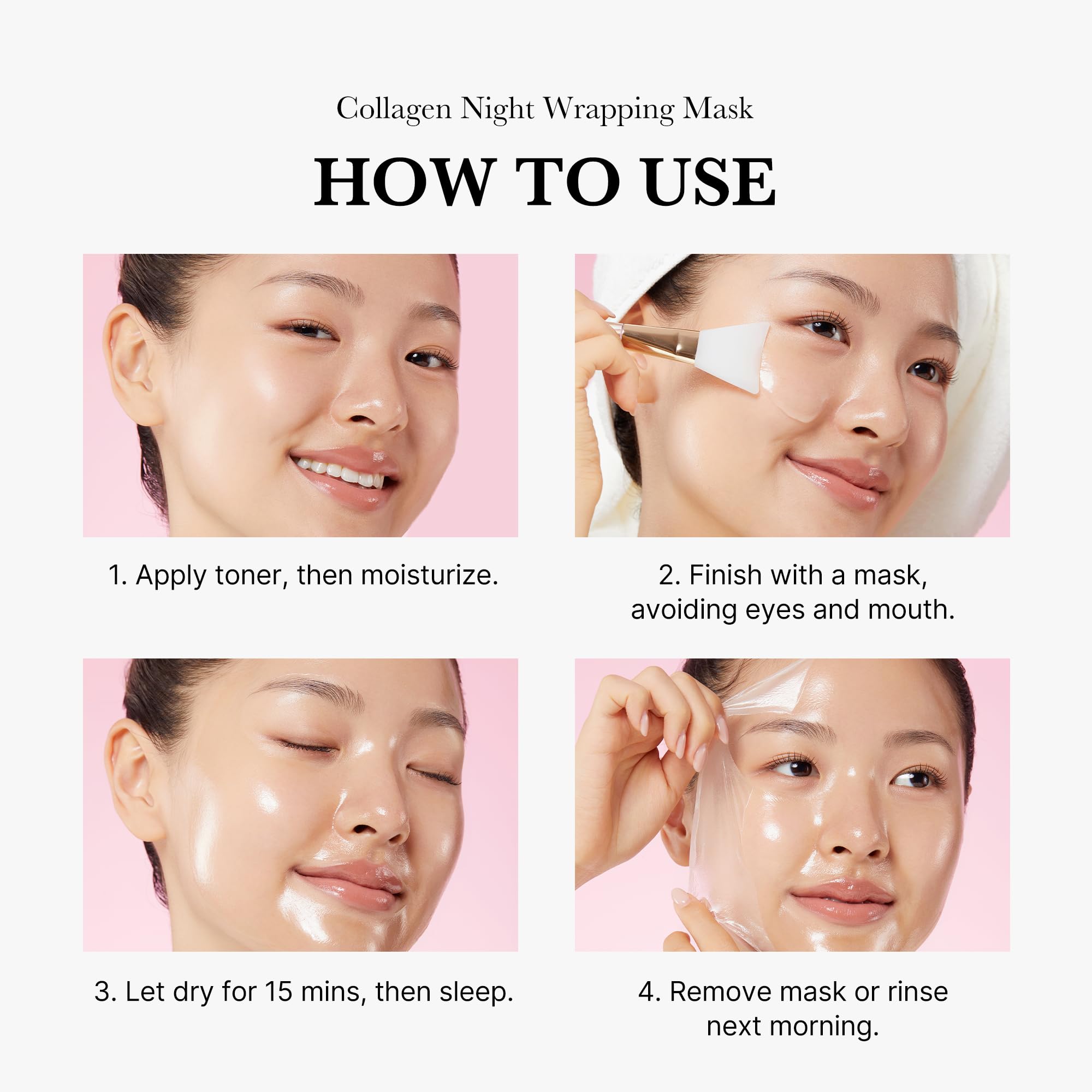 Collagen Night Wrapping Mask

HOW TO USE

1. Apply toner, then moisturize.

2. Finish with a mask, avoiding eyes and mouth.

3. Let dry for 15 mins, then sleep.

4. Remove mask or rinse next morning.