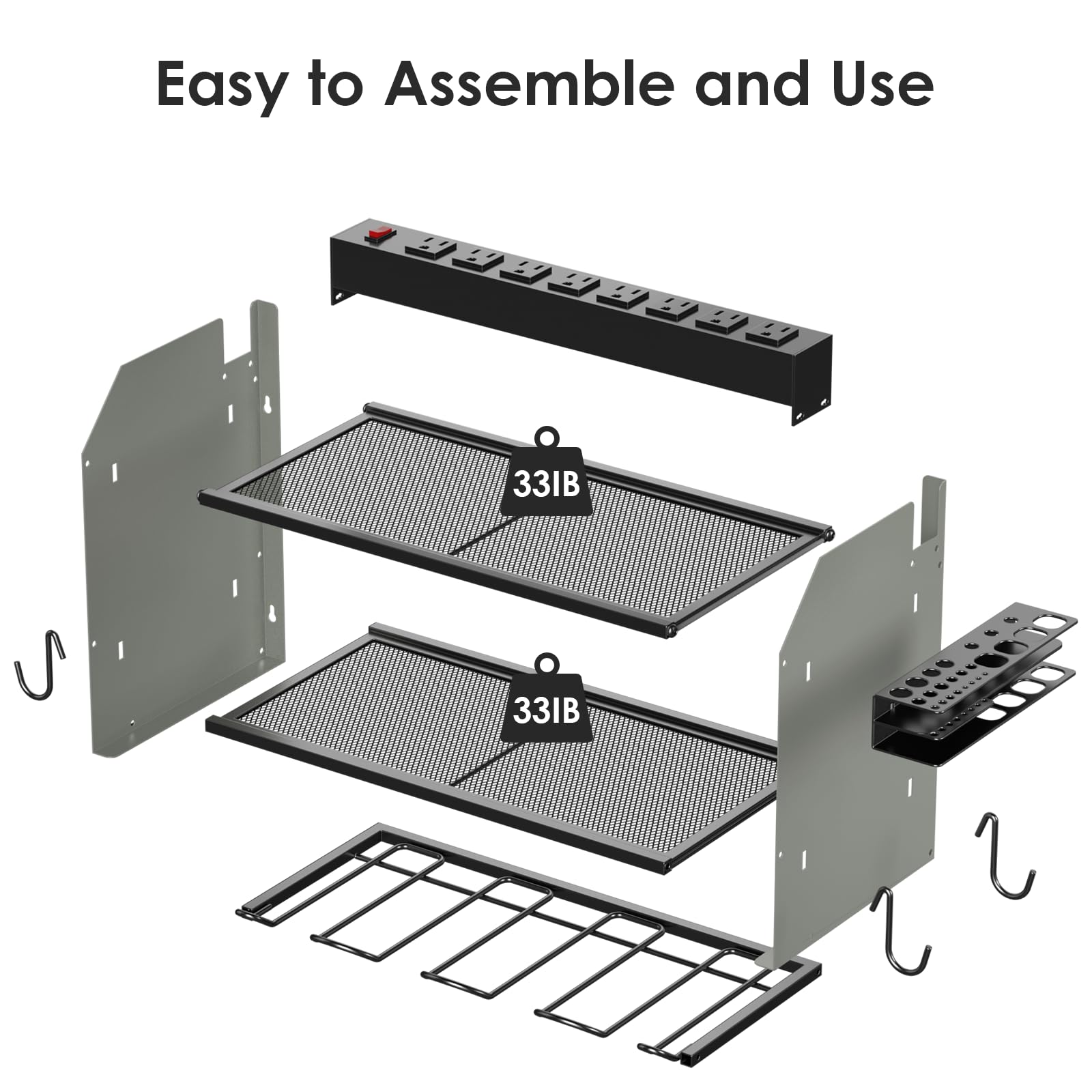 Easy to Assemble and Use

33IB

33IB