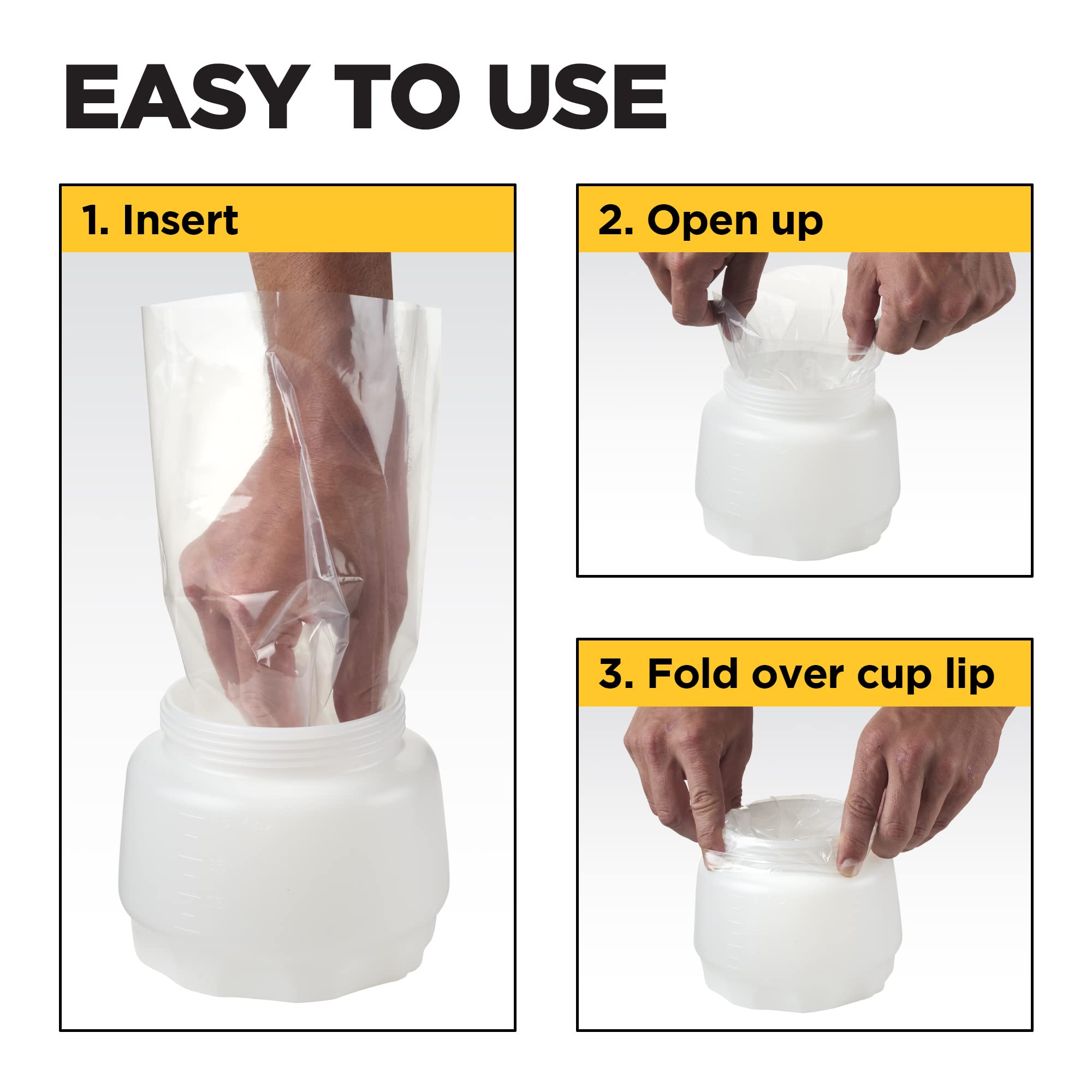 EASY TO USE

1. Insert

2. Open up

3. Fold over cup lip