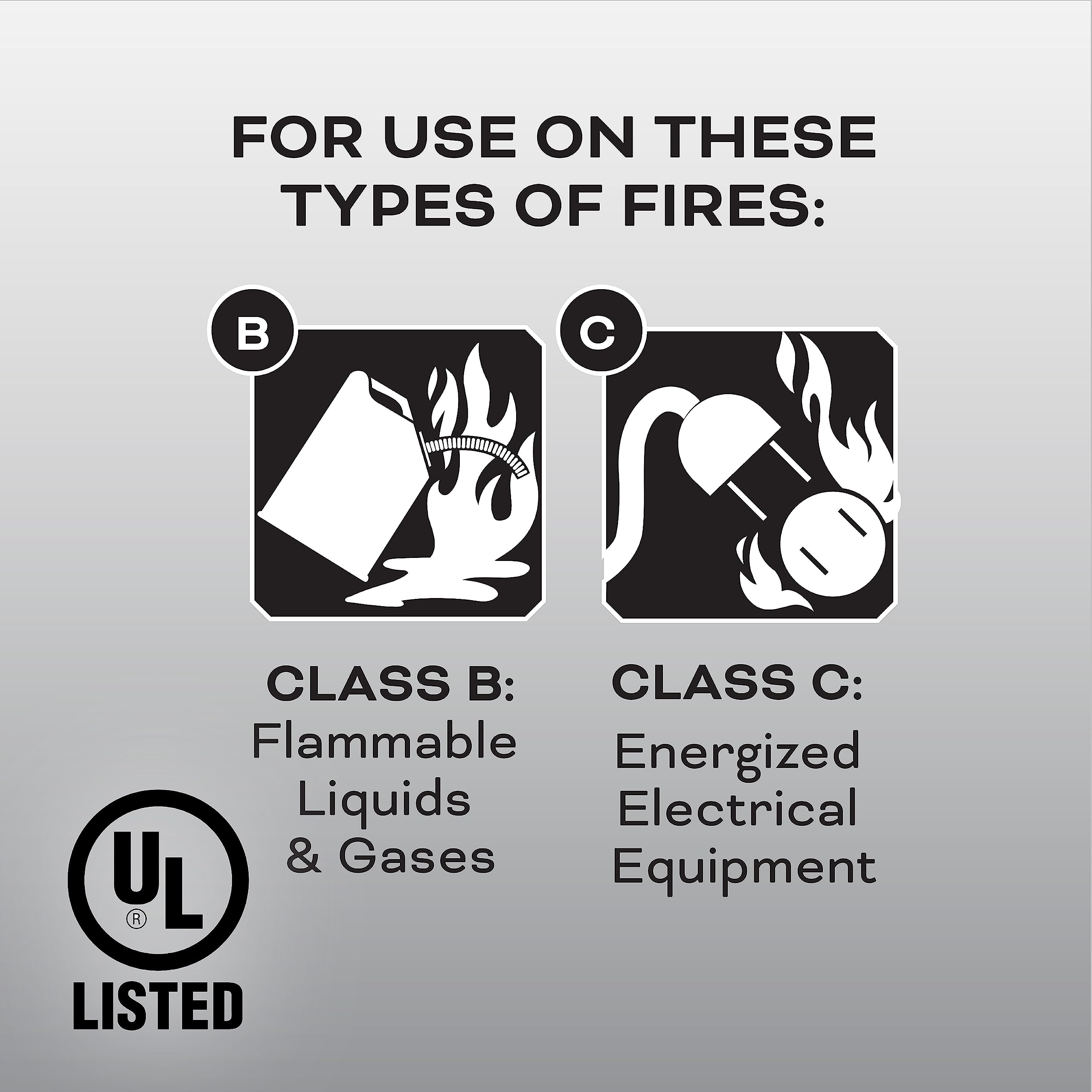 FOR USE ON THESE TYPES OF FIRES:

B

C

CLASS B:
Flammable Liquids & Gases

CLASS C:
Energized Electrical Equipment

UL
®
LISTED