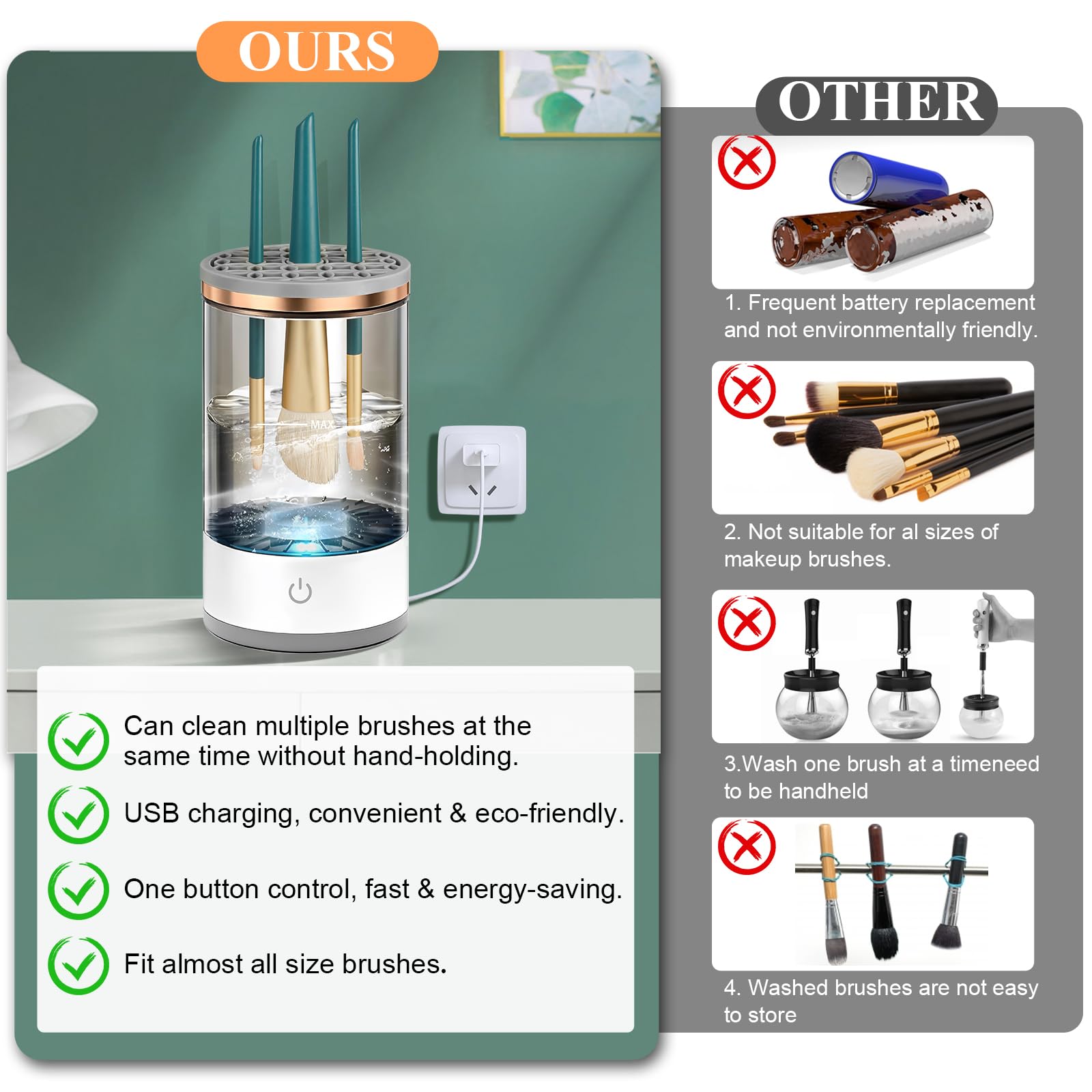 OURS

MAX

Can clean multiple brushes at the same time without hand-holding.

USB charging, convenient & eco-friendly.

One button control, fast & energy-saving.

Fit almost all size brushes.

OTHER

1. Frequent battery replacement and not environmentally friendly.

2. Not suitable for al sizes of makeup brushes.

3.Wash one brush at a timeneed to be handheld

4. Washed brushes are not easy to store