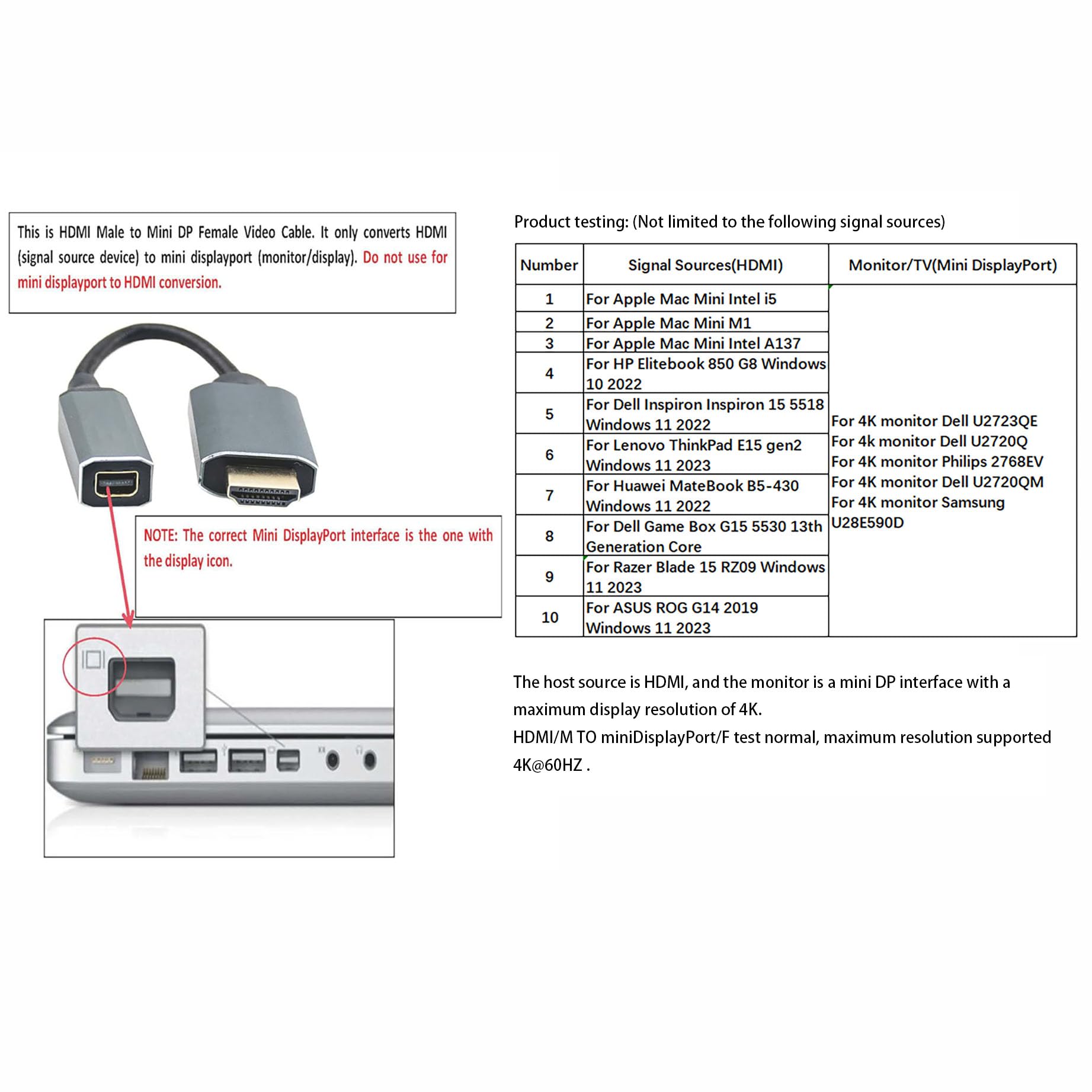 This is HDMI Male to Mini DP Female Video Cable. It only converts HDMI (signal source device) to mini displayport (monitor/display). Do not use for mini displayport to HDMI conversion.

NOTE: The correct Mini DisplayPort interface is the one with the display icon.

Product testing: (Not limited to the following signal sources)

| Number | Signal Sources(HDMI) | Monitor/TV(Mini DisplayPort) |
|---|---|---|
| 1 | For Apple Mac Mini Intel i5 | For 4K monitor Dell U2723QE For 4k monitor Dell U2720Q For 4K monitor Philips 2768EV For 4K monitor Dell U2720QM For 4K monitor Samsung U28E590D |
| 2 | For Apple Mac Mini M1 | |
| 3 | For Apple Mac Mini Intel A137 | |
| 4 | For HP Elitebook 850 G8 Windows 10 2022 | |
| 5 | For Dell Inspiron Inspiron 15 5518 Windows 11 2022 | |
| 6 | For Lenovo ThinkPad E15 gen2 Windows 11 2023 | |
| 7 | For Huawei MateBook B5-430 Windows 11 2022 | |
| 8 | For Dell Game Box G15 5530 13th Generation Core | |
| 9 | For Razer Blade 15 RZ09 Windows 11 2023 | |
| 10 | For ASUS ROG G14 2019 Windows 11 2023 | |

The host source is HDMI, and the monitor is a mini DP interface with a maximum display resolution of 4K.
HDMI/M TO miniDisplayPort/F test normal, maximum resolution supported 4K@60HZ .