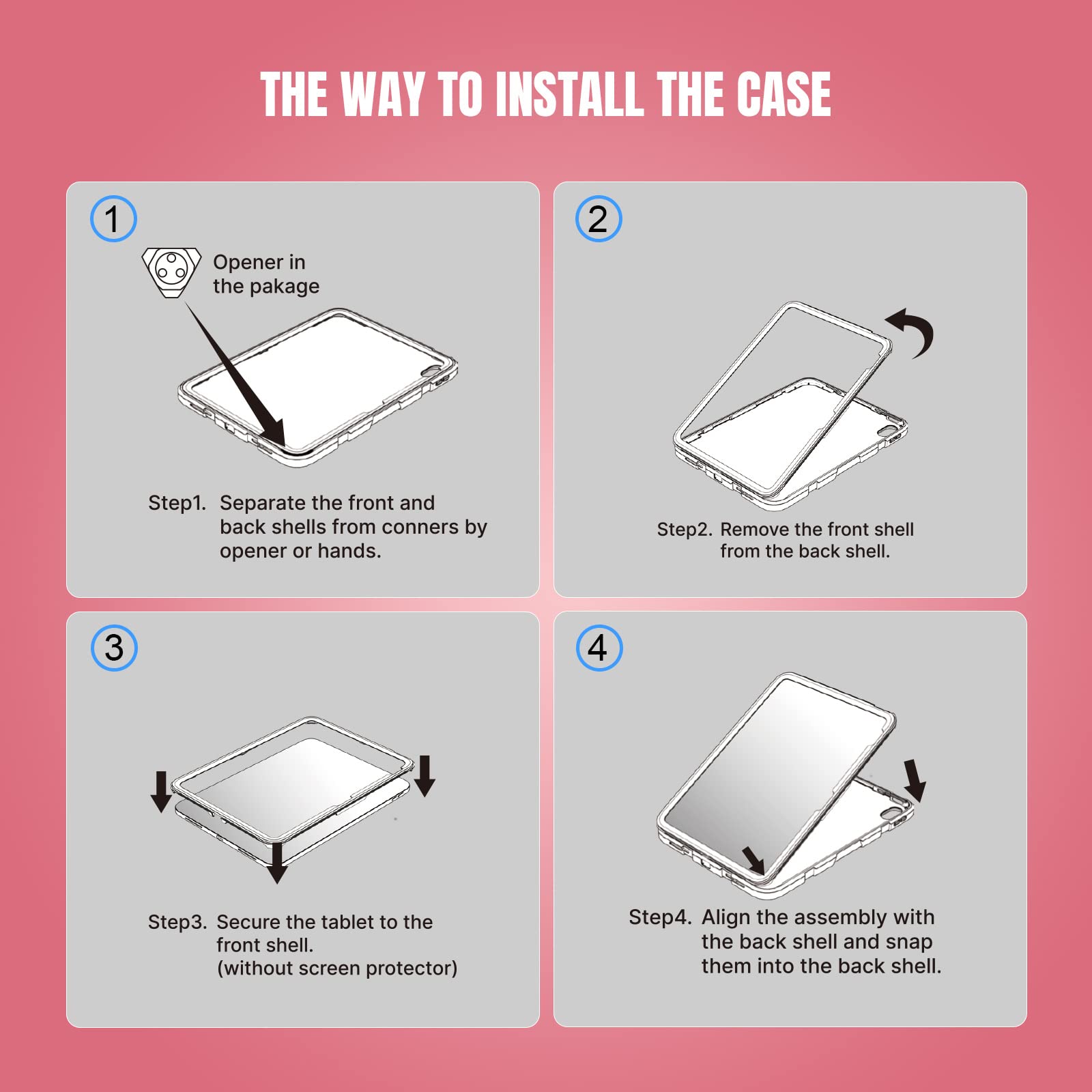 THE WAY TO INSTALL THE CASE

1

Opener in the pakage

Step1. Separate the front and back shells from conners by opener or hands.

2

Step2. Remove the front shell from the back shell.

3

Step3. Secure the tablet to the front shell. (without screen protector)

4

Step4. Align the assembly with the back shell and snap them into the back shell.