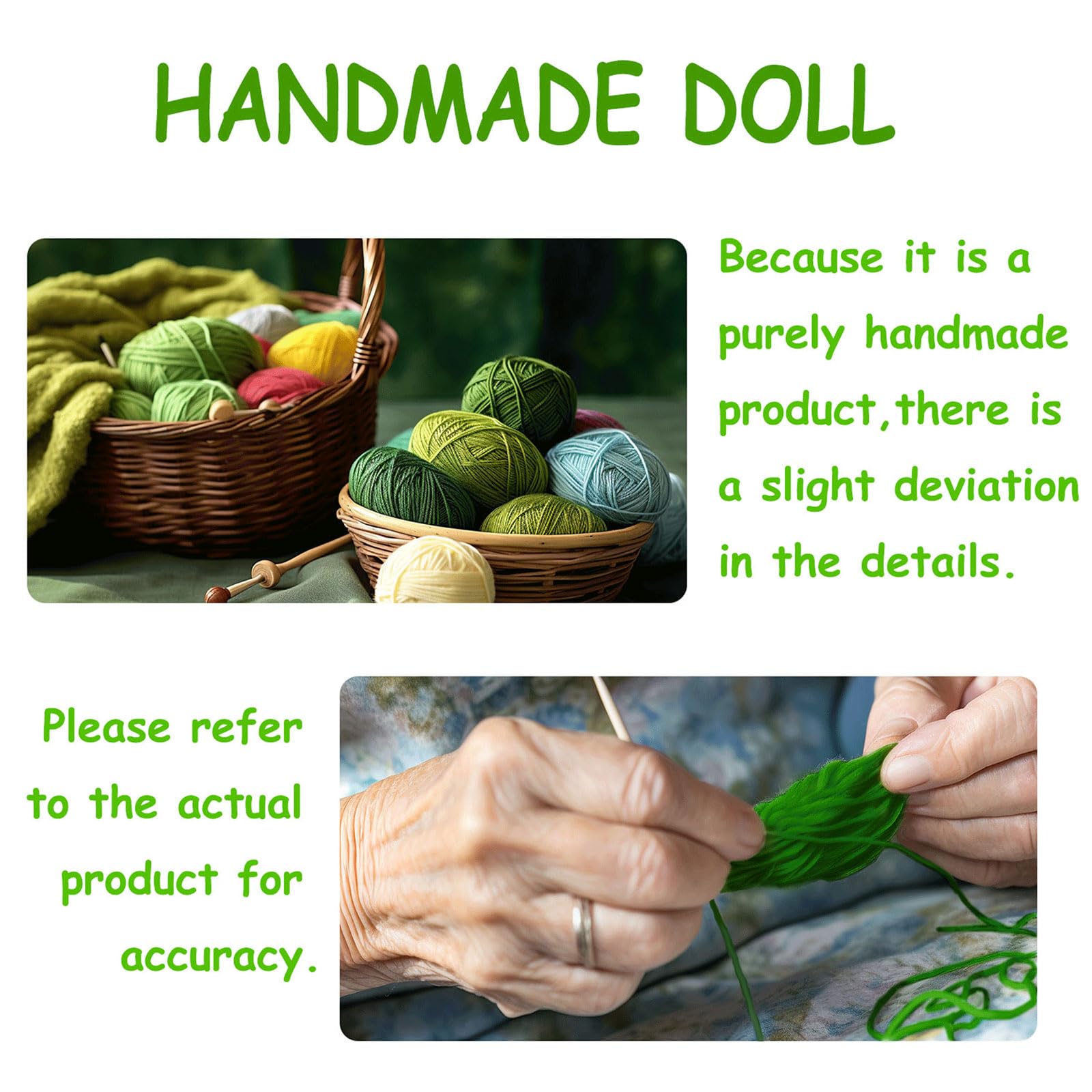 HANDMADE DOLL

Because it is a purely handmade product,there is a slight deviation in the details.

Please refer to the actual product for accuracy.