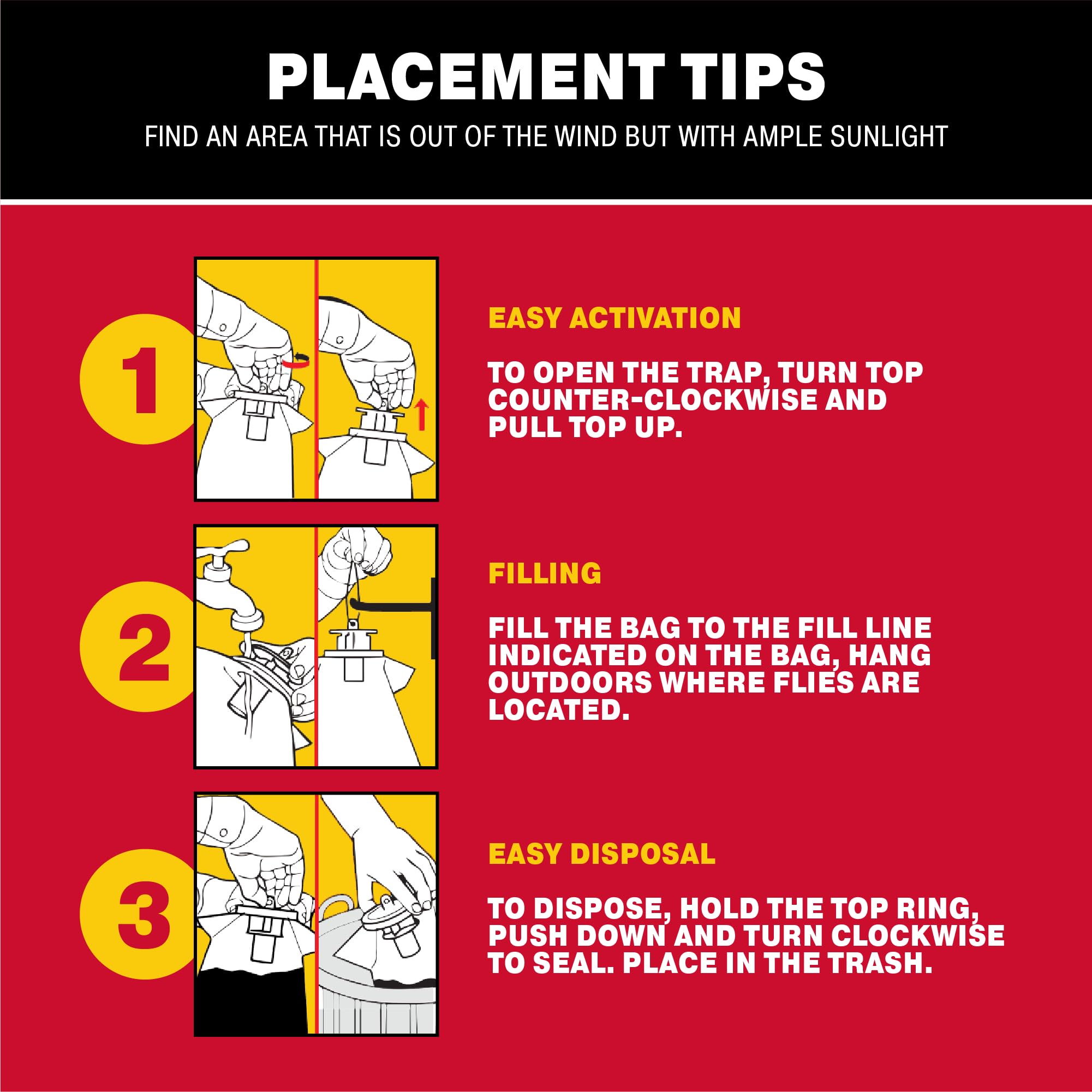 PLACEMENT TIPS

FIND AN AREA THAT IS OUT OF THE WIND BUT WITH AMPLE SUNLIGHT

1

EASY ACTIVATION

TO OPEN THE TRAP, TURN TOP COUNTER-CLOCKWISE AND PULL TOP UP.

2

FILLING

FILL THE BAG TO THE FILL LINE INDICATED ON THE BAG, HANG OUTDOORS WHERE FLIES ARE LOCATED.

3

EASY DISPOSAL

TO DISPOSE, HOLD THE TOP RING, PUSH DOWN AND TURN CLOCKWISE TO SEAL. PLACE IN THE TRASH.