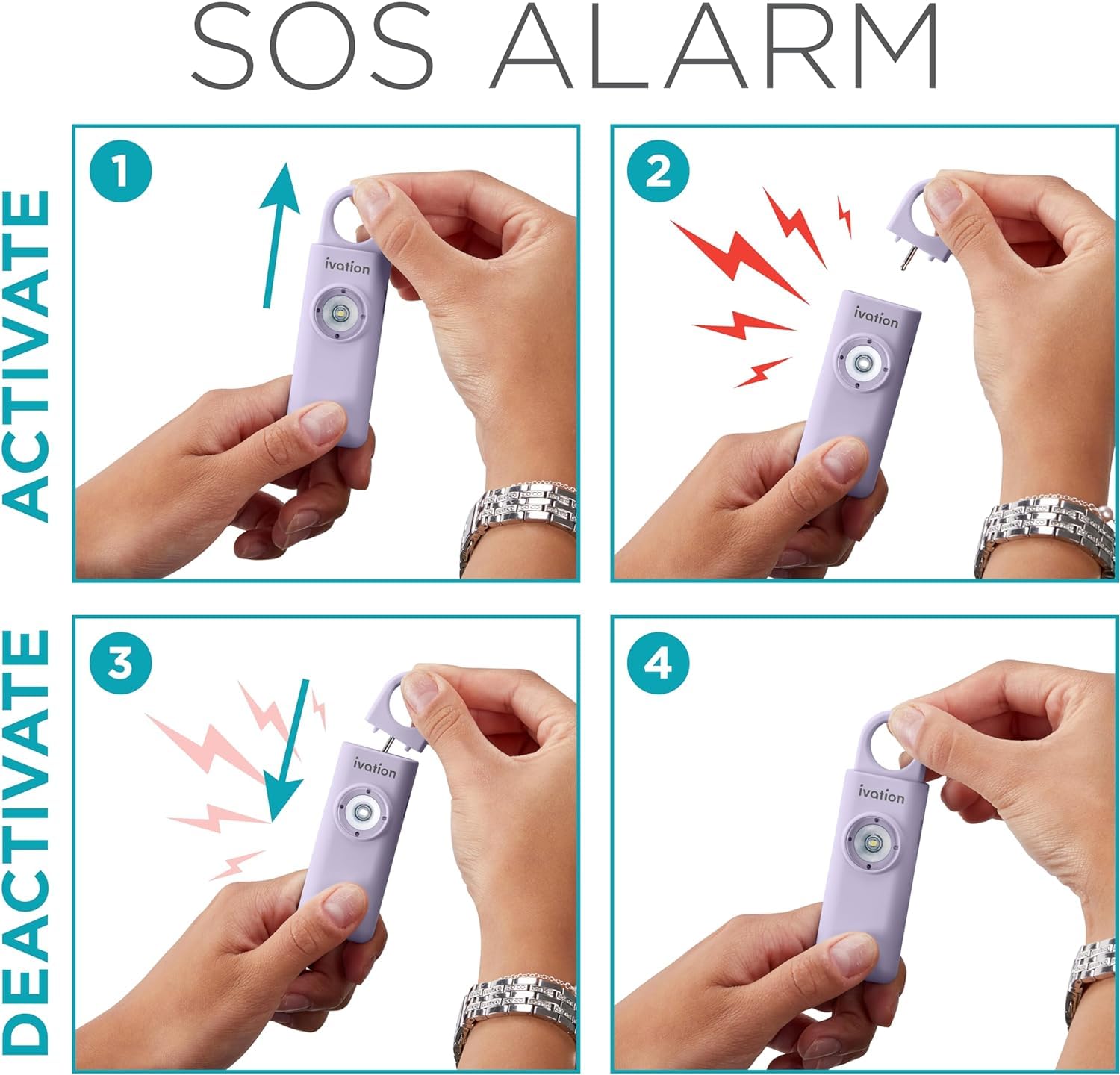 SOS ALARM

ACTIVATE

1

ivation

2

ivation

DEACTIVATE

3

ivation

4

ivation