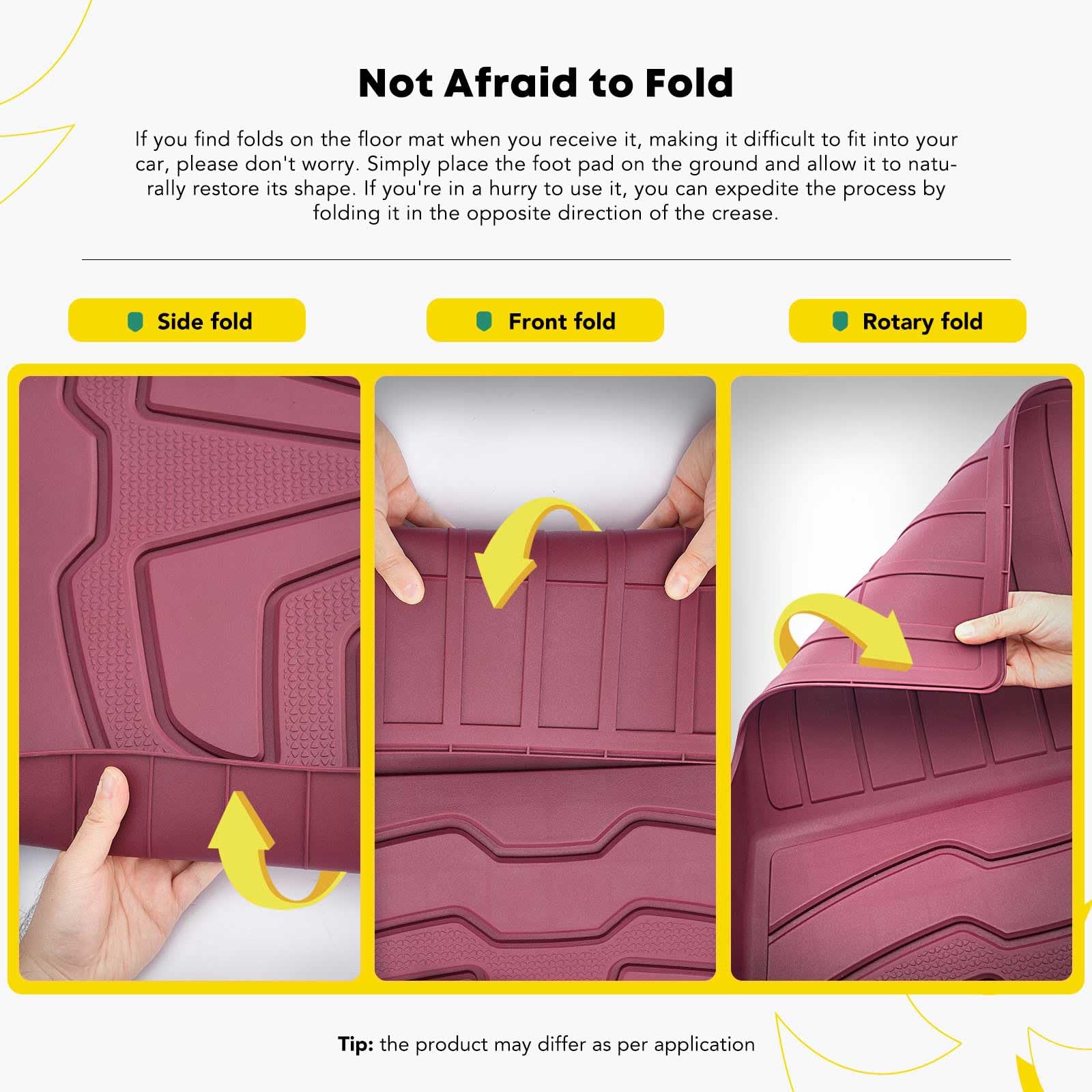 Not Afraid to Fold

If you find folds on the floor mat when you receive it, making it difficult to fit into your car, please don't worry. Simply place the foot pad on the ground and allow it to naturally restore its shape. If you're in a hurry to use it, you can expedite the process by folding it in the opposite direction of the crease.

Side fold

Front fold

Rotary fold

Tip: the product may differ as per application